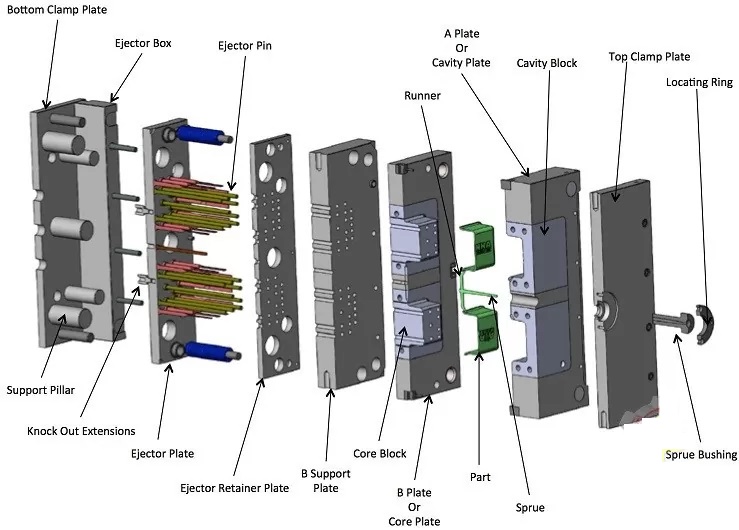 Bottom Clamp Plate

Ejector Box

Ejector Pin

A Plate
Or
Cavity Plate

Cavity Block

Top Clamp Plate

Locating Ring

Runner

Support Pillar

Knock Out Extensions

Ejector Plate

Ejector Retainer Plate

B Support Plate

Core Block

B Plate
Or
Core Plate

Part

Sprue

Sprue Bushing