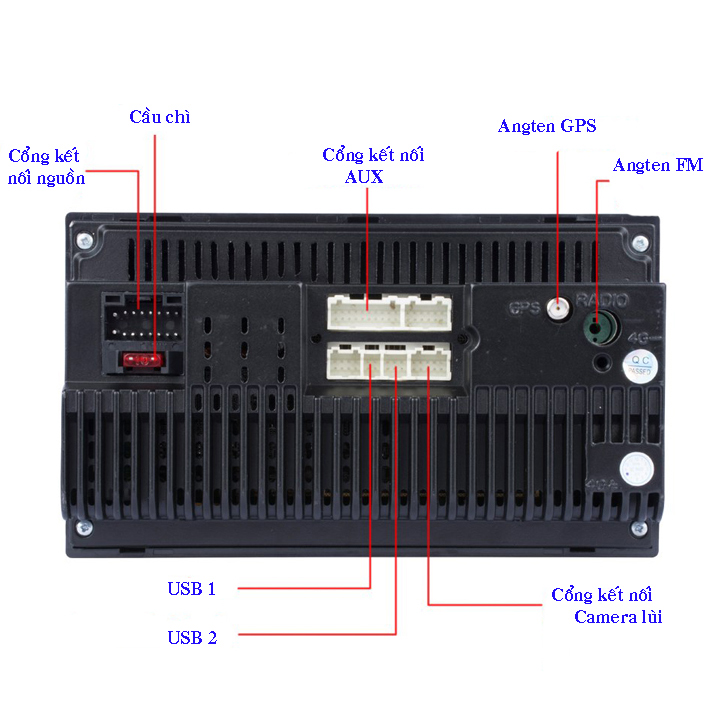 Cầu chì

Cổng kết nối nguồn

Cổng kết nối AUX

Angten GPS

Angten FM

GPS

RADIO

4G

QC PASSED

4G

USB 1

USB 2

Cổng kết nối Camera lùi