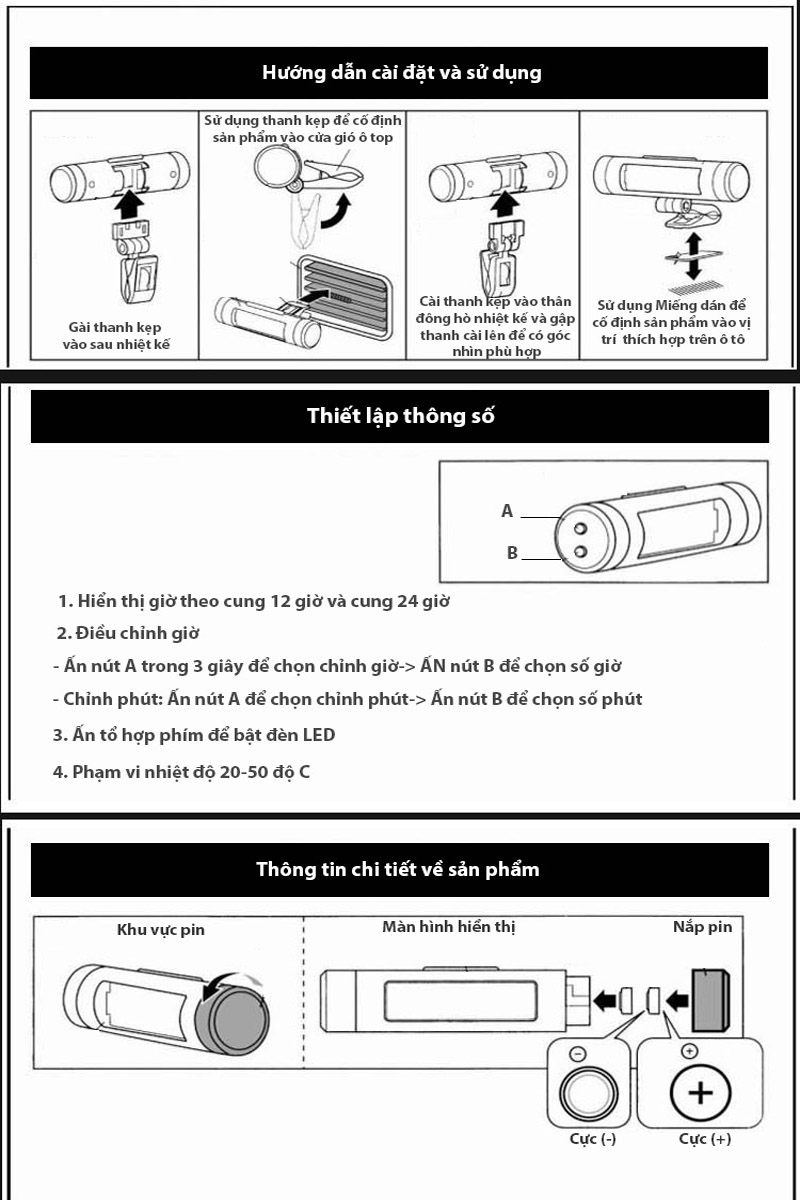 Hướng dẫn cài đặt và sử dụng

Gài thanh kẹp vào sau nhiệt kế

Sử dụng thanh kẹp để cố định sản phẩm vào cửa gió ô top

Cài thanh kẹp vào thân đông hò nhiệt kế và gập thanh cài lên để có góc nhìn phù hợp

Sử dụng Miếng dán để cố định sản phẩm vào vị trí thích hợp trên ô tô

Thiết lập thông số

A

B

1. Hiển thị giờ theo cung 12 giờ và cung 24 giờ

2. Điều chỉnh giờ

- Ấn nút A trong 3 giây để chọn chỉnh giờ-> ẤN nút B để chọn số giờ

- Chỉnh phút: Ấn nút A để chọn chỉnh phút-> Ấn nút B để chọn số phút

3. Ấn tổ hợp phím để bật đèn LED

4. Phạm vi nhiệt độ 20-50 độ C

Thông tin chi tiết về sản phẩm

Khu vực pin

Màn hình hiển thị

Nắp pin

Cực (-)

Cực (+)