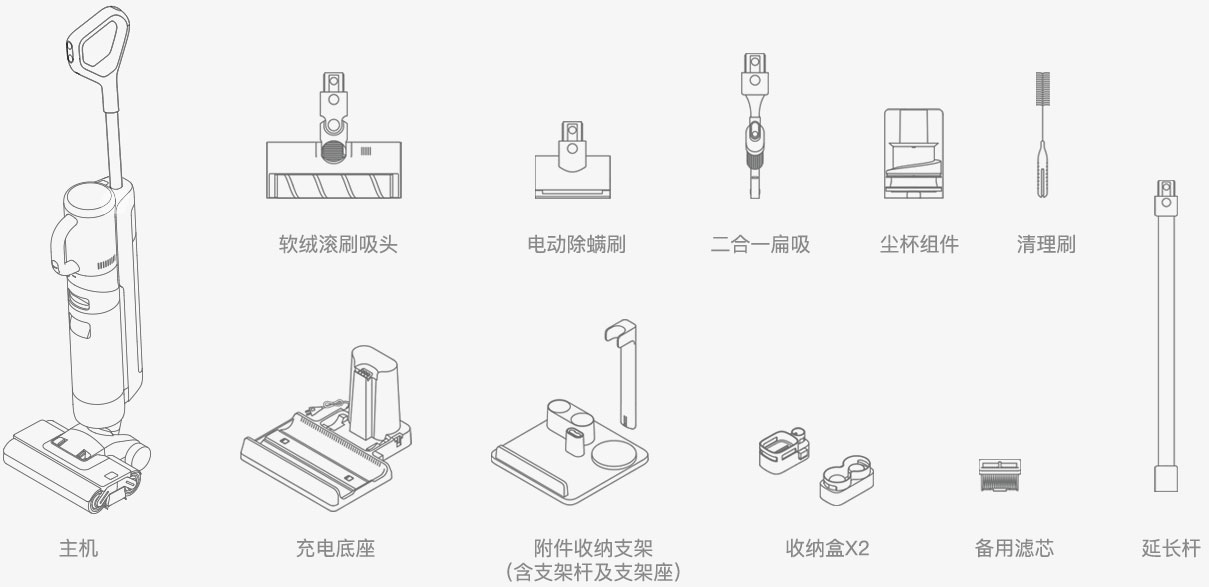 软绒滚刷吸头

电动除螨刷

二合一扁吸

尘杯组件

清理刷

主机

充电底座

附件收纳支架
(含支架杆及支架座)

收纳盒X2

备用滤芯

延长杆