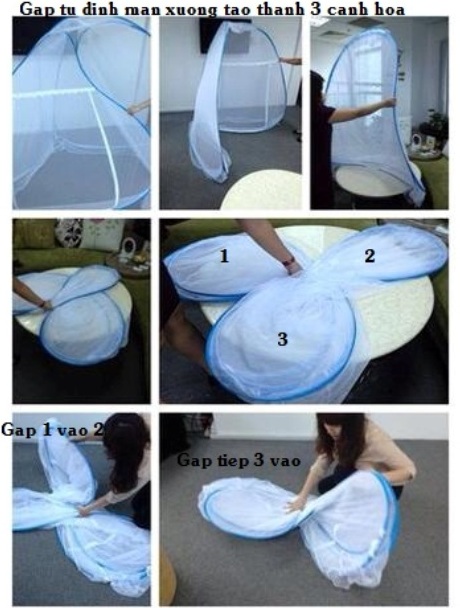 Gap tu dinh man xuong tao thanh 3 canh hoa

1

2

3

Gap 1 vao 2

Gap tiep 3 vao