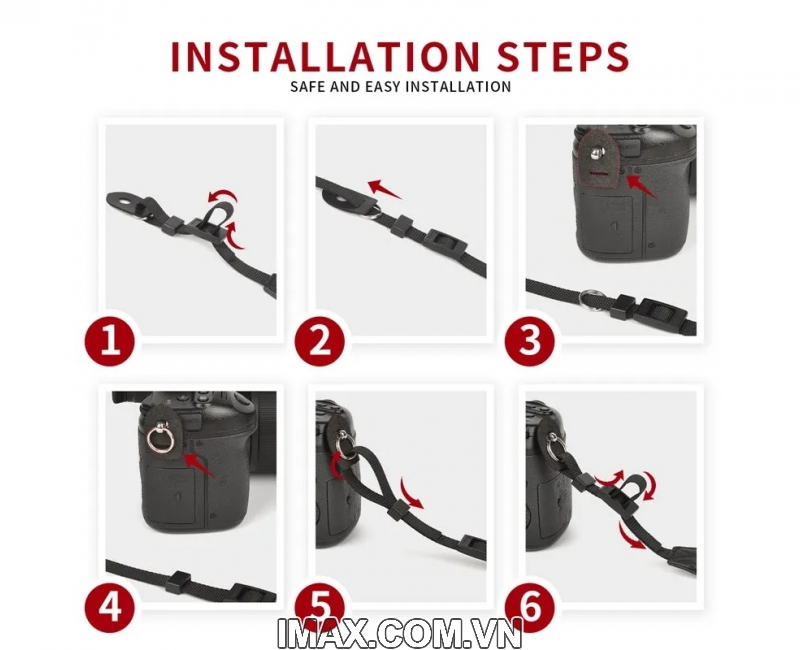 INSTALLATION STEPS
SAFE AND EASY INSTALLATION

1

2

3

4

5

6

IMAX.COM.VN