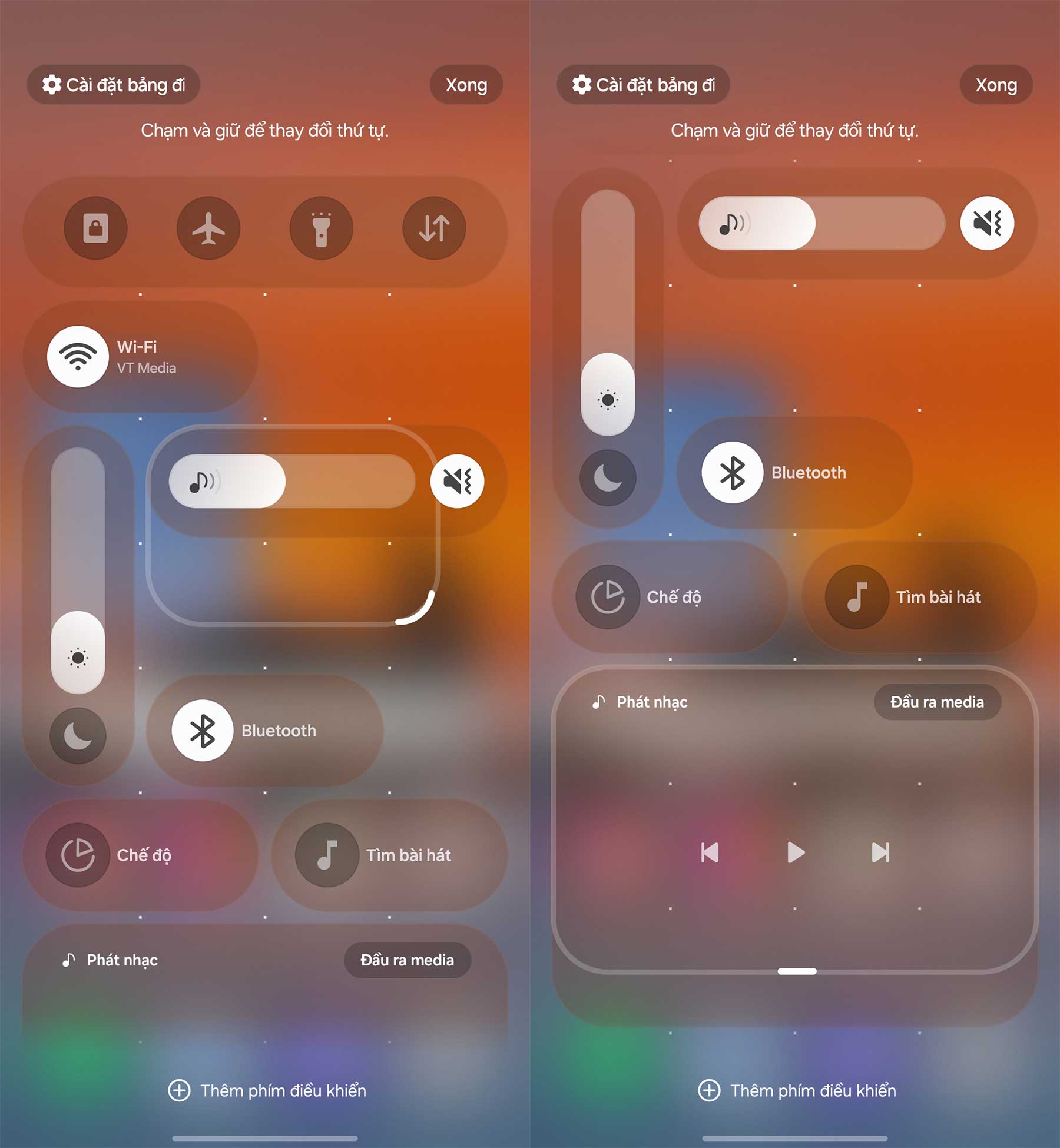 Cài đặt bảng đi

Xong

Chạm và giữ để thay đổi thứ tự.

Wi-Fi
VT Media

Bluetooth

Chế độ

Tìm bài hát

Phát nhạc

Đầu ra media

Thêm phím điều khiển

Cài đặt bảng đi

Xong

Chạm và giữ để thay đổi thứ tự.

Bluetooth

Chế độ

Tìm bài hát

Phát nhạc

Đầu ra media

Thêm phím điều khiển