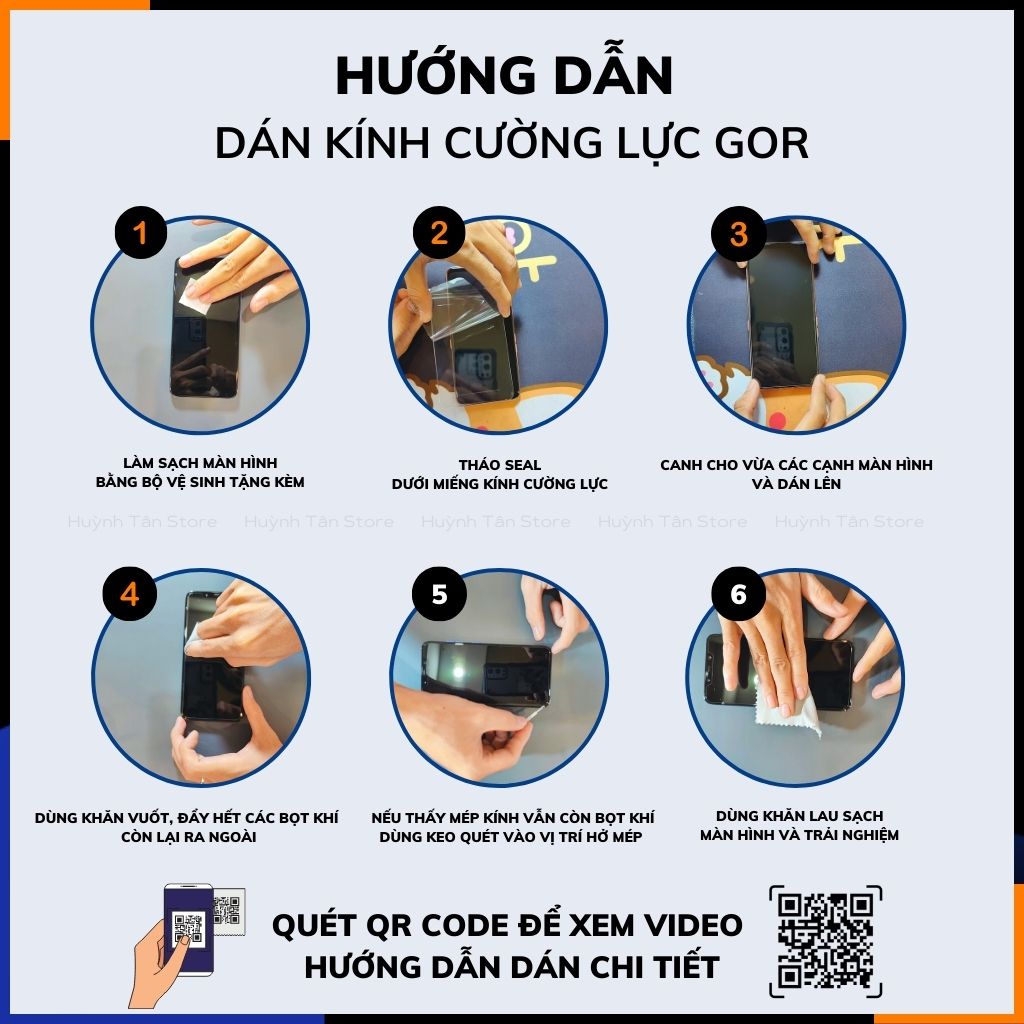 HƯỚNG DẪN
DÁN KÍNH CƯỜNG LỰC GOR

1
LÀM SẠCH MÀN HÌNH
BẰNG BỘ VỆ SINH TẶNG KÈM

2
THÁO SEAL
DƯỚI MIẾNG KÍNH CƯỜNG LỰC

3
CANH CHO VỪA CÁC CẠNH MÀN HÌNH
VÀ DÁN LÊN

Huỳnh Tân Store Huỳnh Tân Store Huỳnh Tân Store Huỳnh Tân Store Huỳnh Tân Store

4
DÙNG KHĂN VUỐT, ĐẨY HẾT CÁC BỌT KHÍ
CÒN LẠI RA NGOÀI

5
NẾU THẤY MÉP KÍNH VẪN CÒN BỌT KHÍ
DÙNG KEO QUÉT VÀO VỊ TRÍ HỞ MÉP

6
DÙNG KHĂN LAU SẠCH
MÀN HÌNH VÀ TRẢI NGHIỆM

QUÉT QR CODE ĐỂ XEM VIDEO
HƯỚNG DẪN DÁN CHI TIẾT