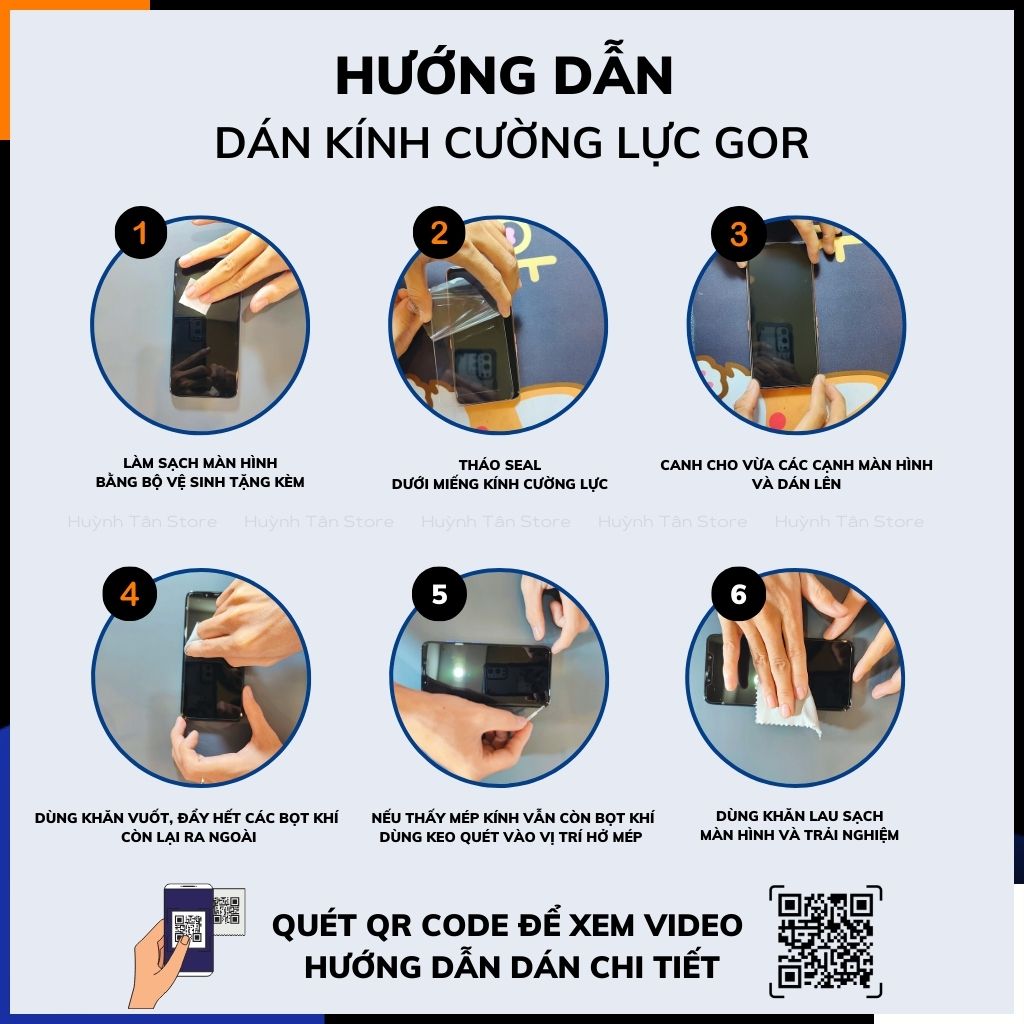 HƯỚNG DẪN
DÁN KÍNH CƯỜNG LỰC GOR

1
LÀM SẠCH MÀN HÌNH BẰNG BỘ VỆ SINH TẶNG KÈM

2
THÁO SEAL DƯỚI MIẾNG KÍNH CƯỜNG LỰC

3
CANH CHO VỪA CÁC CẠNH MÀN HÌNH VÀ DÁN LÊN

Huỳnh Tân Store Huỳnh Tân Store Huỳnh Tân Store Huỳnh Tân Store Huỳnh Tân Store

4
DÙNG KHĂN VUỐT, ĐẨY HẾT CÁC BỌT KHÍ CÒN LẠI RA NGOÀI

5
NẾU THẤY MÉP KÍNH VẪN CÒN BỌT KHÍ DÙNG KEO QUÉT VÀO VỊ TRÍ HỞ MÉP

6
DÙNG KHĂN LAU SẠCH MÀN HÌNH VÀ TRẢI NGHIỆM

QUÉT QR CODE ĐỂ XEM VIDEO
HƯỚNG DẪN DÁN CHI TIẾT