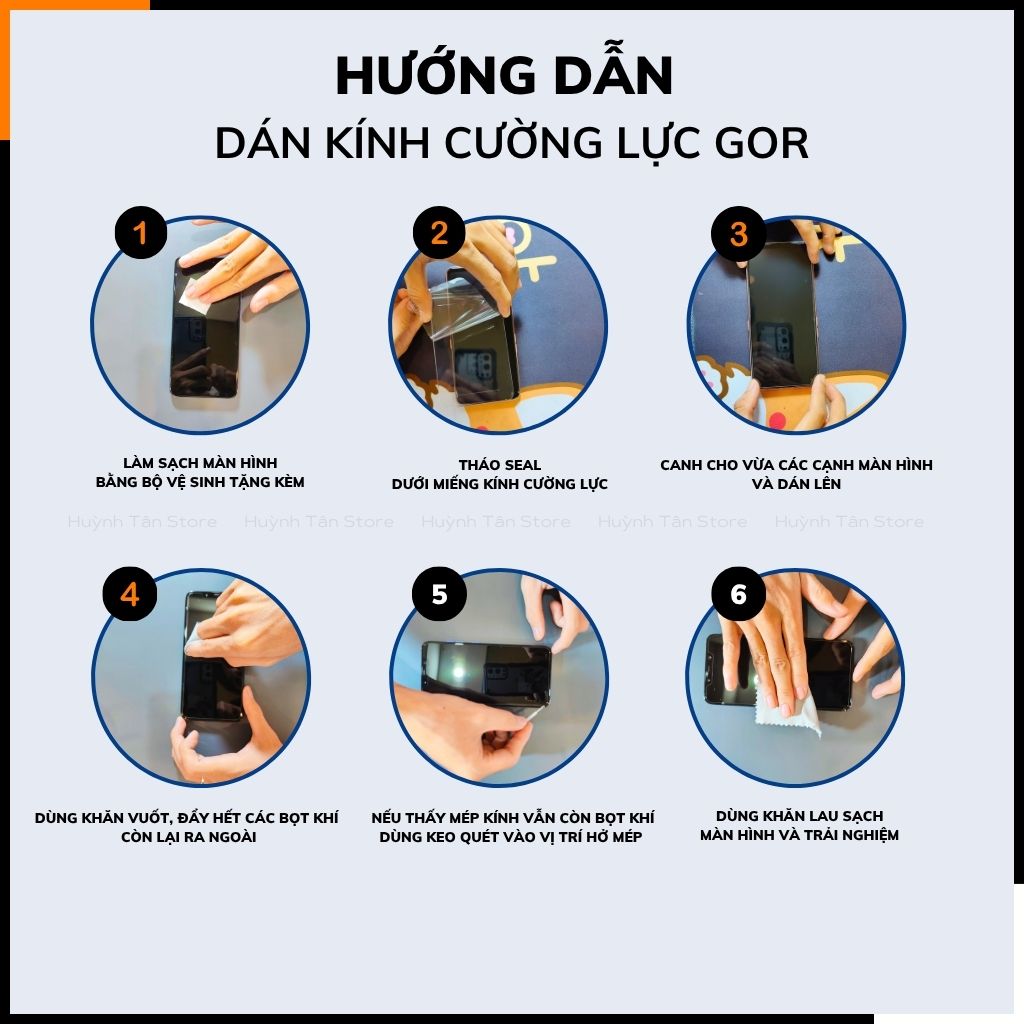 HƯỚNG DẪN
DÁN KÍNH CƯỜNG LỰC GOR

1
LÀM SẠCH MÀN HÌNH BẰNG BỘ VỆ SINH TẶNG KÈM

2
THÁO SEAL DƯỚI MIẾNG KÍNH CƯỜNG LỰC

3
CANH CHO VỪA CÁC CẠNH MÀN HÌNH VÀ DÁN LÊN

Huỳnh Tân Store Huỳnh Tân Store Huỳnh Tân Store Huỳnh Tân Store Huỳnh Tân Store

4
DÙNG KHĂN VUỐT, ĐẨY HẾT CÁC BỌT KHÍ CÒN LẠI RA NGOÀI

5
NẾU THẤY MÉP KÍNH VẪN CÒN BỌT KHÍ DÙNG KEO QUÉT VÀO VỊ TRÍ HỞ MÉP

6
DÙNG KHĂN LAU SẠCH MÀN HÌNH VÀ TRẢI NGHIỆM