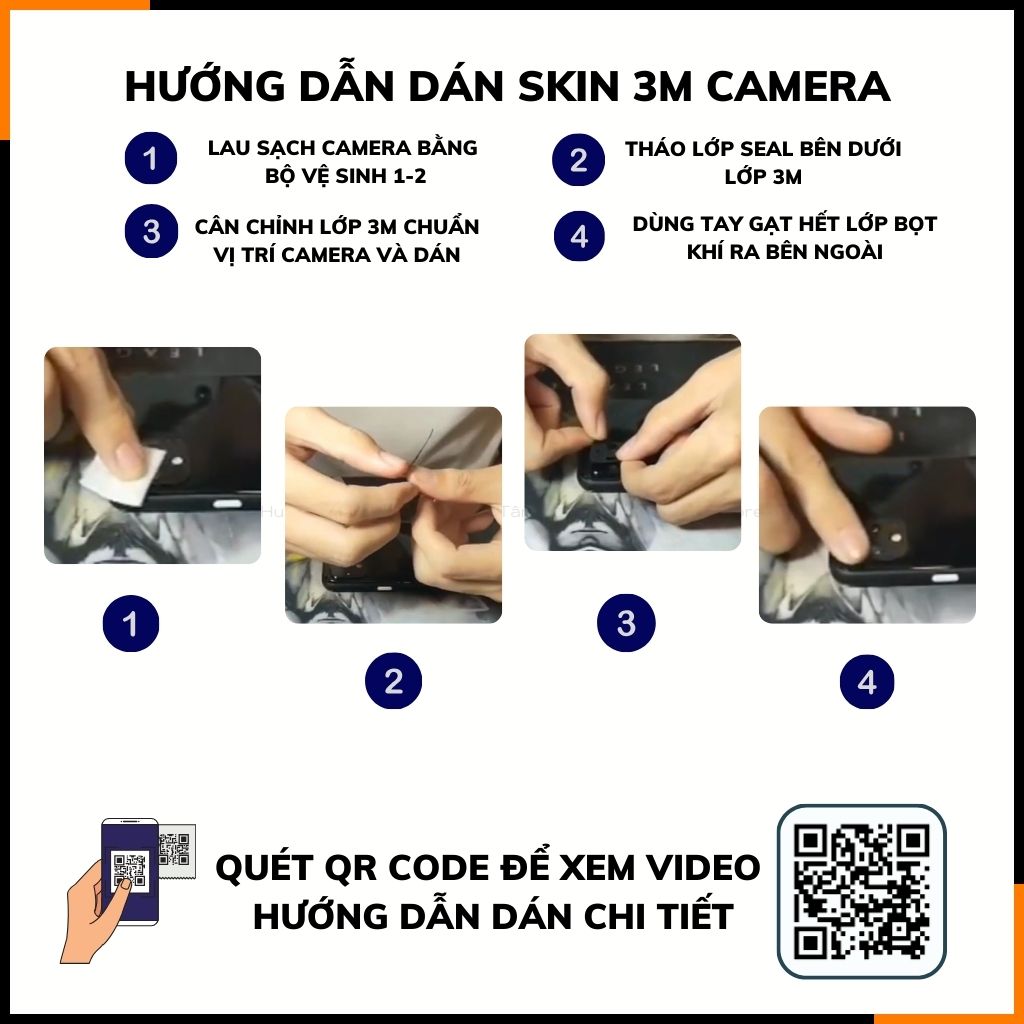 HƯỚNG DẪN DÁN SKIN 3M CAMERA

1 LAU SẠCH CAMERA BẰNG BỘ VỆ SINH 1-2

2 THÁO LỚP SEAL BÊN DƯỚI LỚP 3M

3 CÂN CHỈNH LỚP 3M CHUẨN VỊ TRÍ CAMERA VÀ DÁN

4 DÙNG TAY GẠT HẾT LỚP BỌT KHÍ RA BÊN NGOÀI

1

2

3

4

QUÉT QR CODE ĐỂ XEM VIDEO HƯỚNG DẪN DÁN CHI TIẾT