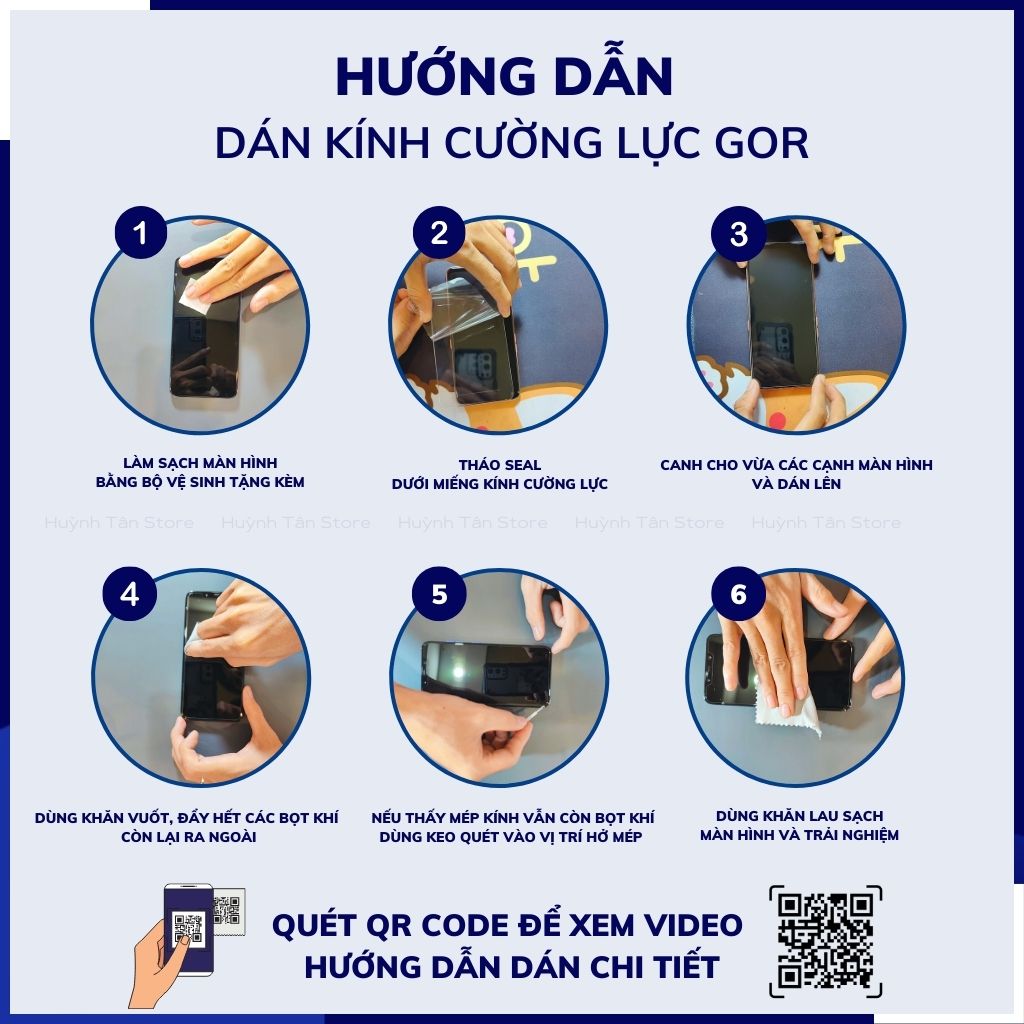 HƯỚNG DẪN
DÁN KÍNH CƯỜNG LỰC GOR

1
LÀM SẠCH MÀN HÌNH
BẰNG BỘ VỆ SINH TẶNG KÈM

2
THÁO SEAL
DƯỚI MIẾNG KÍNH CƯỜNG LỰC

3
CANH CHO VỪA CÁC CẠNH MÀN HÌNH
VÀ DÁN LÊN

Huỳnh Tân Store Huỳnh Tân Store Huỳnh Tân Store Huỳnh Tân Store Huỳnh Tân Store

4
DÙNG KHĂN VUỐT, ĐẨY HẾT CÁC BỌT KHÍ
CÒN LẠI RA NGOÀI

5
NẾU THẤY MÉP KÍNH VẪN CÒN BỌT KHÍ
DÙNG KEO QUÉT VÀO VỊ TRÍ HỞ MÉP

6
DÙNG KHĂN LAU SẠCH
MÀN HÌNH VÀ TRẢI NGHIỆM

QUÉT QR CODE ĐỂ XEM VIDEO
HƯỚNG DẪN DÁN CHI TIẾT