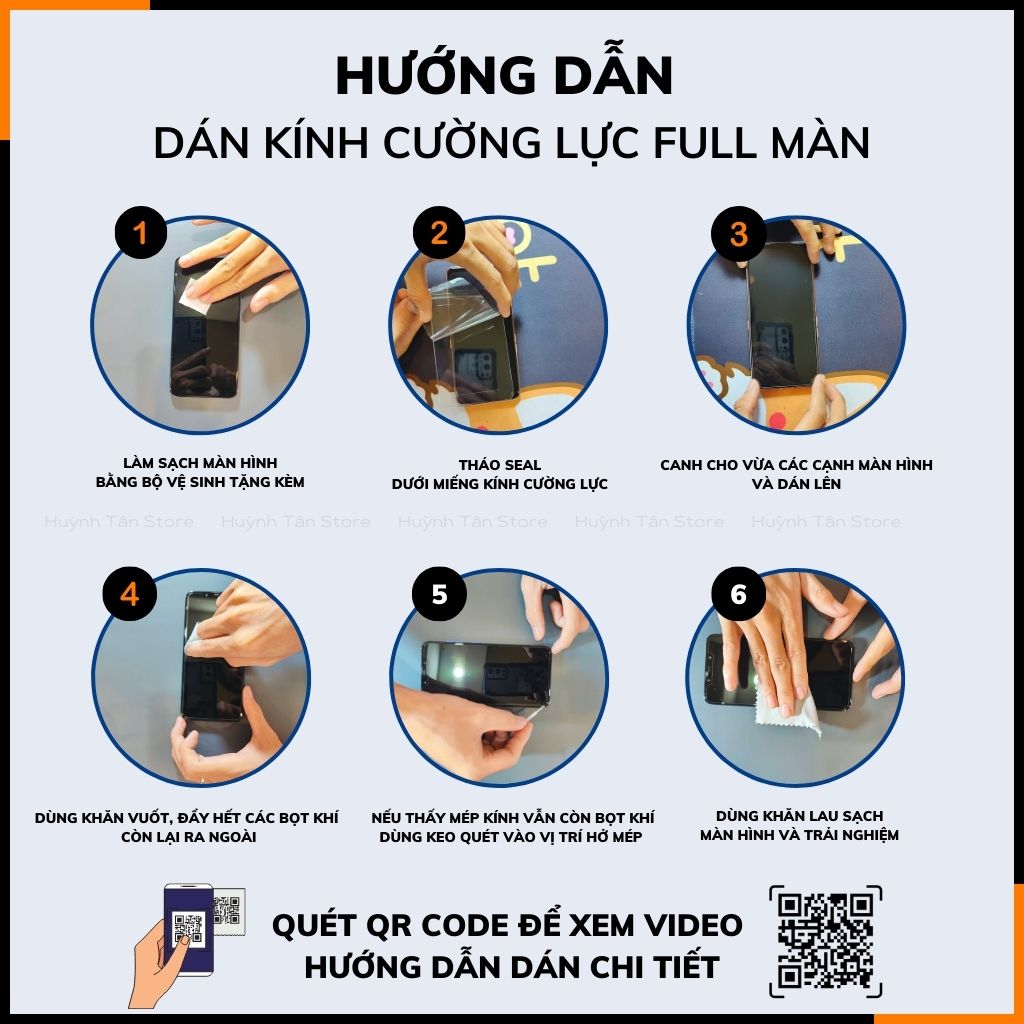 HƯỚNG DẪN
DÁN KÍNH CƯỜNG LỰC FULL MÀN

1

LÀM SẠCH MÀN HÌNH
BẰNG BỘ VỆ SINH TẶNG KÈM

2

THÁO SEAL
DƯỚI MIẾNG KÍNH CƯỜNG LỰC

3

CANH CHO VỪA CÁC CẠNH MÀN HÌNH
VÀ DÁN LÊN

Huỳnh Tân Store Huỳnh Tân Store Huỳnh Tân Store Huỳnh Tân Store Huỳnh Tân Store

4

DÙNG KHĂN VUỐT, ĐẨY HẾT CÁC BỌT KHÍ
CÒN LẠI RA NGOÀI

5

NẾU THẤY MÉP KÍNH VẪN CÒN BỌT KHÍ
DÙNG KEO QUÉT VÀO VỊ TRÍ HỞ MÉP

6

DÙNG KHĂN LAU SẠCH
MÀN HÌNH VÀ TRẢI NGHIỆM

QUÉT QR CODE ĐỂ XEM VIDEO
HƯỚNG DẪN DÁN CHI TIẾT