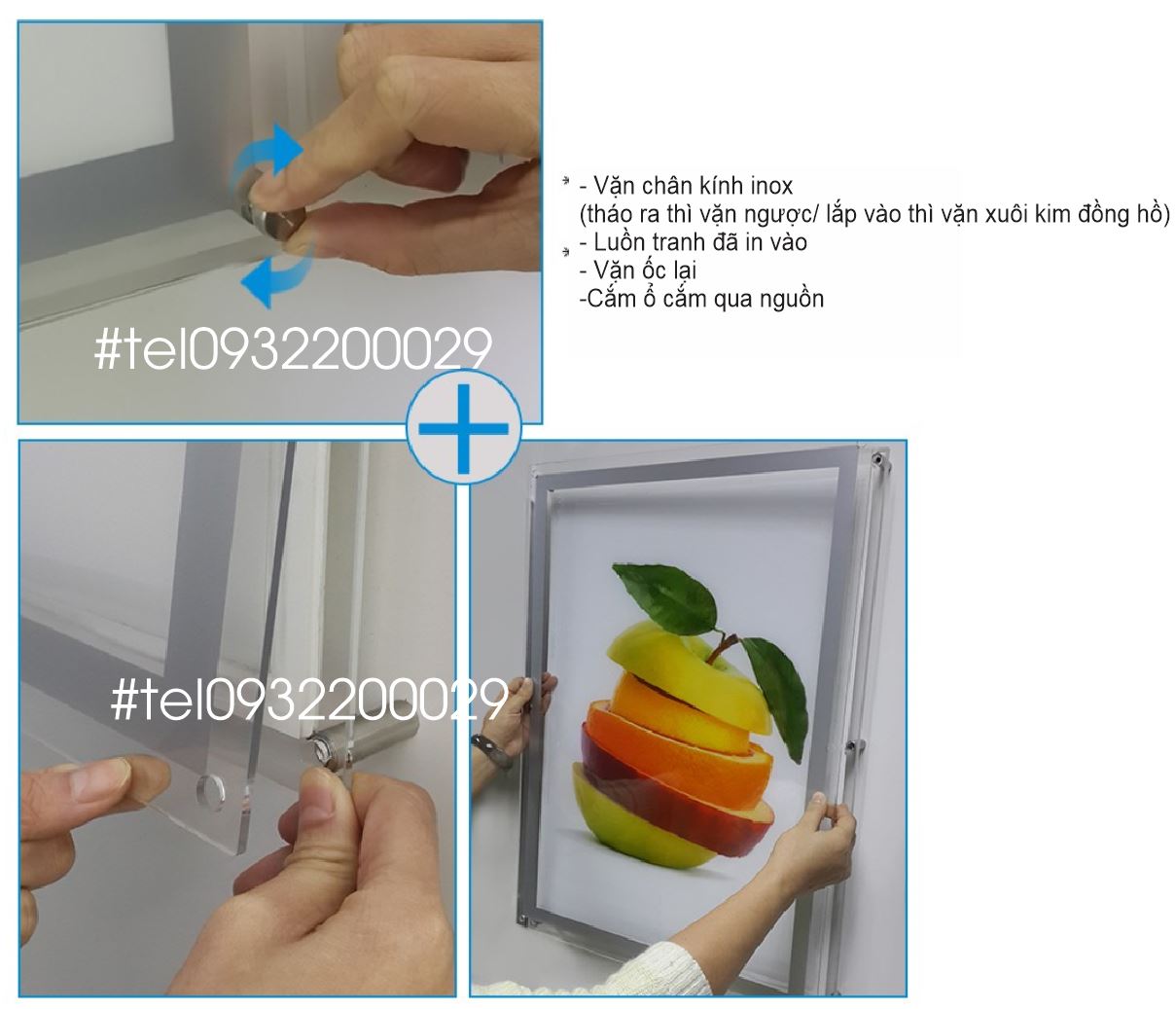 #tel0932200029

- Vặn chân kính inox
(tháo ra thì vặn ngược/ lắp vào thì vặn xuôi kim đồng hồ)
- Luồn tranh đã in vào
- Vặn ốc lại
-Cắm ổ cắm qua nguồn

#tel0932200029