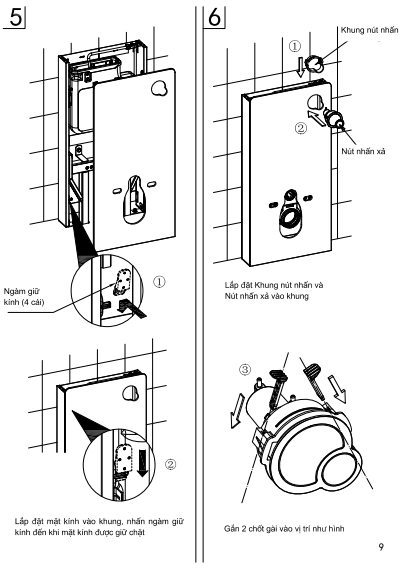 5

Ngàm giữ kính (4 cái)

①

②

Lắp đặt mặt kính vào khung, nhấn ngàm giữ kính đến khi mặt kính được giữ chặt

6

Khung nút nhấn

①

②

Nút nhấn xả

Lắp đặt Khung nút nhấn và Nút nhấn xả vào khung

③

Gắn 2 chốt gài vào vị trí như hình

9