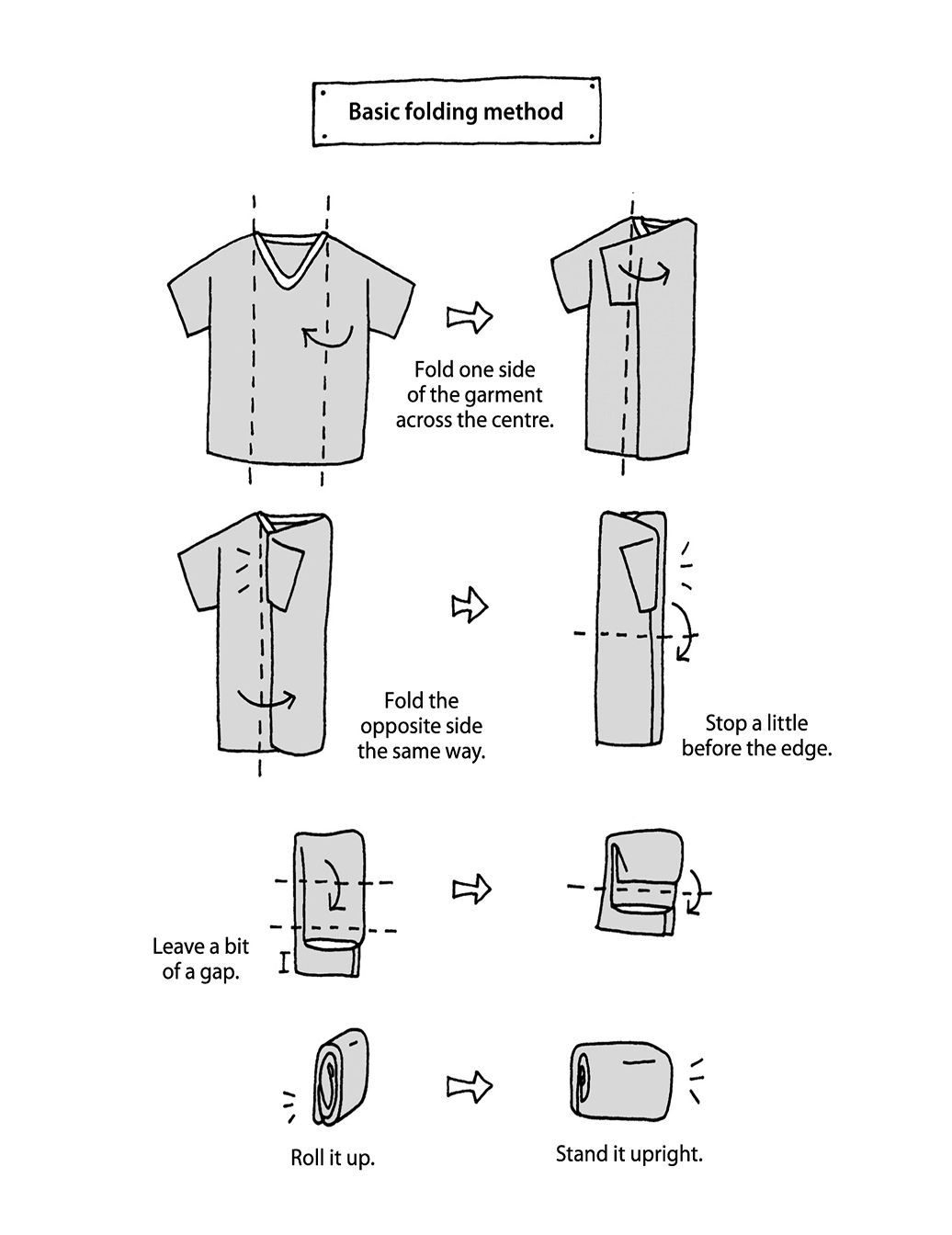 Basic folding method

Fold one side of the garment across the centre.

Fold the opposite side the same way.

Stop a little before the edge.

Leave a bit of a gap.

Roll it up.

Stand it upright.