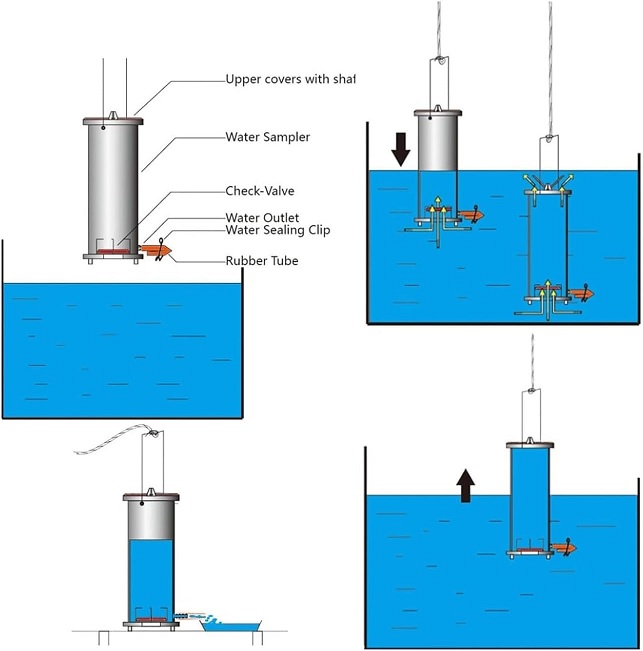 Upper covers with shaf

Water Sampler

Check-Valve

Water Outlet

Water Sealing Clip

Rubber Tube