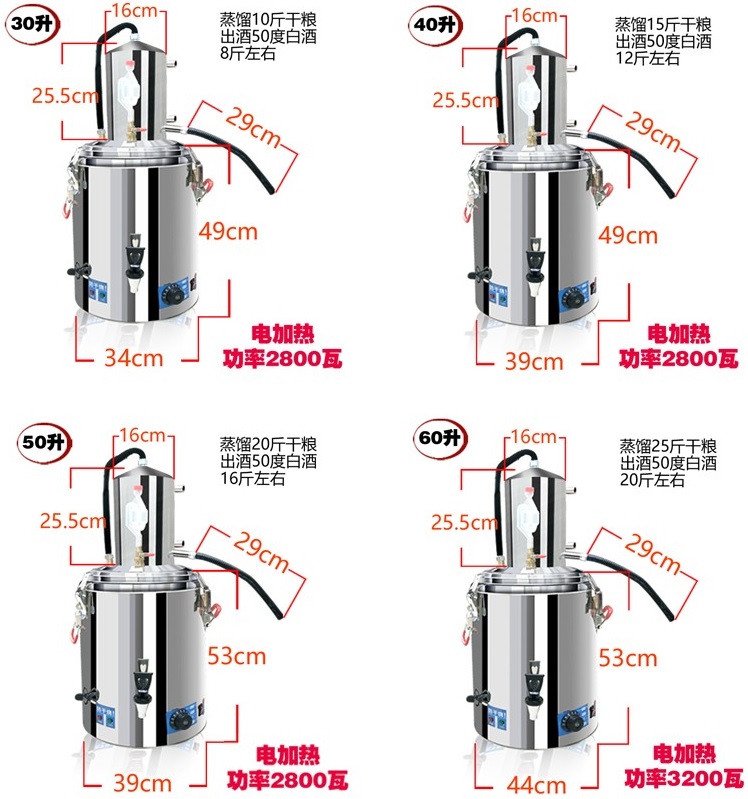 30升
16cm
蒸馏10斤干粮
出酒50度白酒
8斤左右
25.5cm
29cm
49cm
34cm
电加热
功率2800瓦

40升
16cm
蒸馏15斤干粮
出酒50度白酒
12斤左右
25.5cm
29cm
49cm
39cm
电加热
功率2800瓦

50升
16cm
蒸馏20斤干粮
出酒50度白酒
16斤左右
25.5cm
29cm
53cm
39cm
电加热
功率2800瓦

60升
16cm
蒸馏25斤干粮
出酒50度白酒
20斤左右
25.5cm
29cm
53cm
44cm
电加热
功率3200瓦