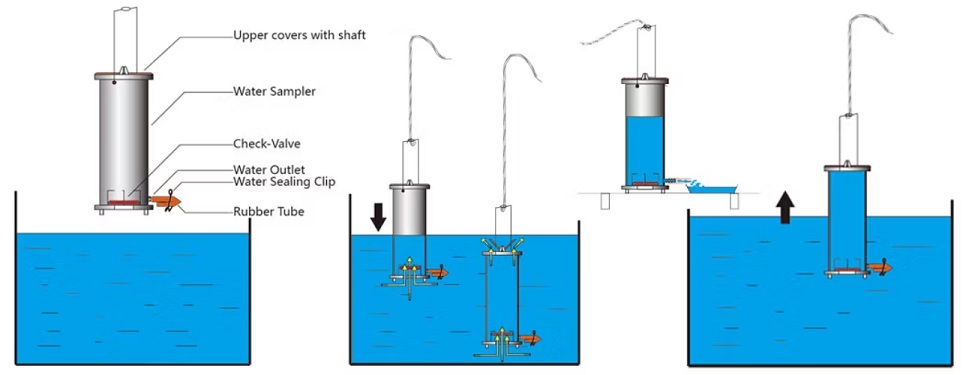 Upper covers with shaft
Water Sampler
Check-Valve
Water Outlet
Water Sealing Clip
Rubber Tube