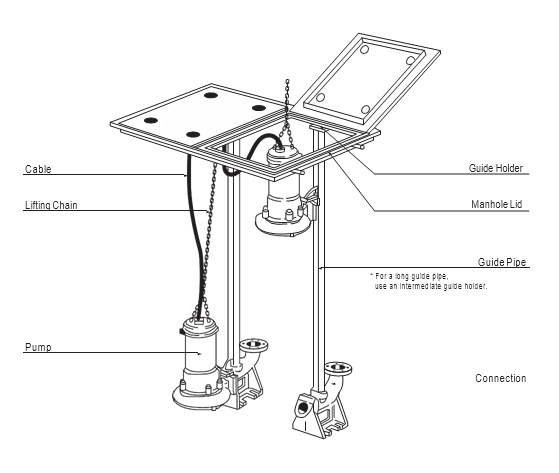 Cable

Lifting Chain

Pump

Guide Holder

Manhole Lid

Guide Pipe

* For a long guide pipe, use an intermediate guide holder.

Connection