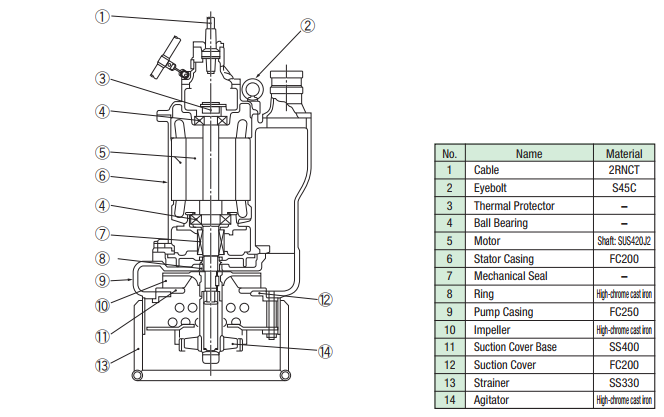 ①
②
③
④
⑤
⑥
④
⑦
⑧
⑨
⑩
⑪
⑫
⑬
⑭

| No. | Name | Material |
|---|---|---|
| 1 | Cable | 2RNCT |
| 2 | Eyebolt | S45C |
| 3 | Thermal Protector | – |
| 4 | Ball Bearing | – |
| 5 | Motor | Shaft: SUS420J2 |
| 6 | Stator Casing | FC200 |
| 7 | Mechanical Seal | – |
| 8 | Ring | High-chrome cast iron |
| 9 | Pump Casing | FC250 |
| 10 | Impeller | High-chrome cast iron |
| 11 | Suction Cover Base | SS400 |
| 12 | Suction Cover | FC200 |
| 13 | Strainer | SS330 |
| 14 | Agitator | High-chrome cast iron |