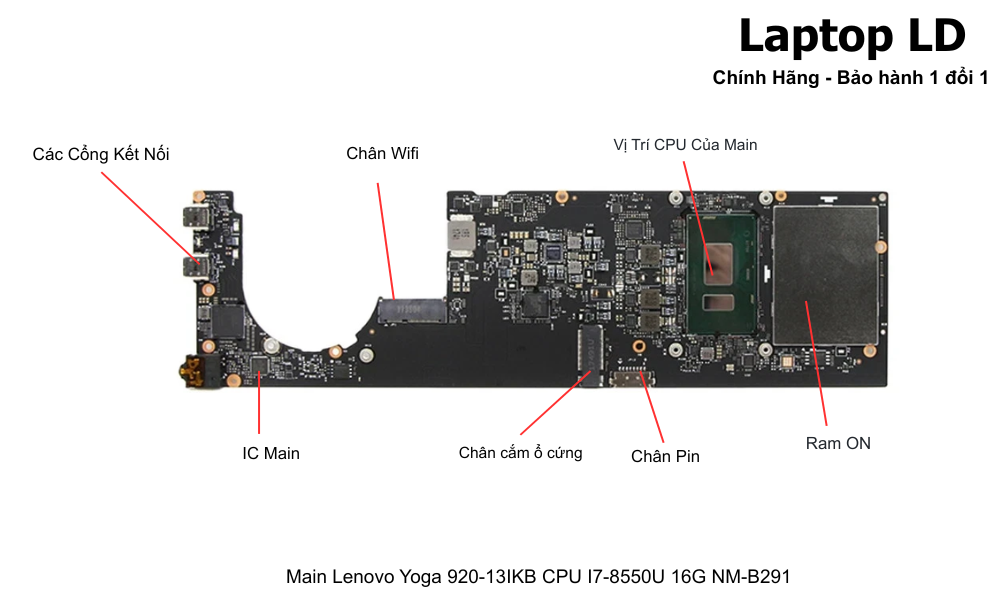 Laptop LD
Chính Hãng - Bảo hành 1 đổi 1

Các Cổng Kết Nối

Chân Wifi

Vị Trí CPU Của Main

IC Main

Chân cắm ổ cứng

Chân Pin

Ram ON

Main Lenovo Yoga 920-13IKB CPU I7-8550U 16G NM-B291