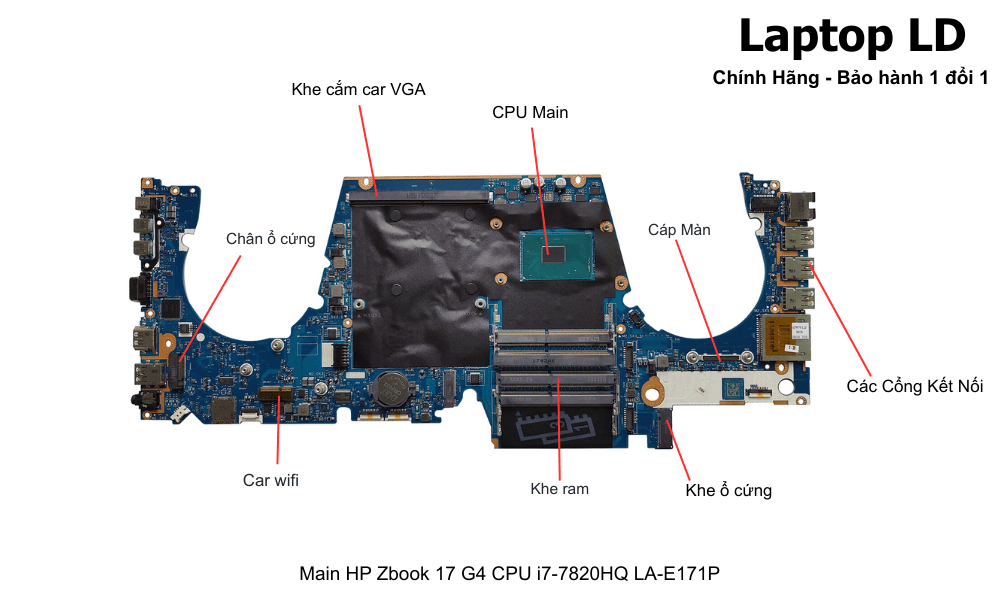 Laptop LD
Chính Hãng - Bảo hành 1 đổi 1

Khe cắm car VGA

CPU Main

Chân ổ cứng

Cáp Màn

Các Cổng Kết Nối

Car wifi

Khe ram

Khe ổ cứng

Main HP Zbook 17 G4 CPU i7-7820HQ LA-E171P