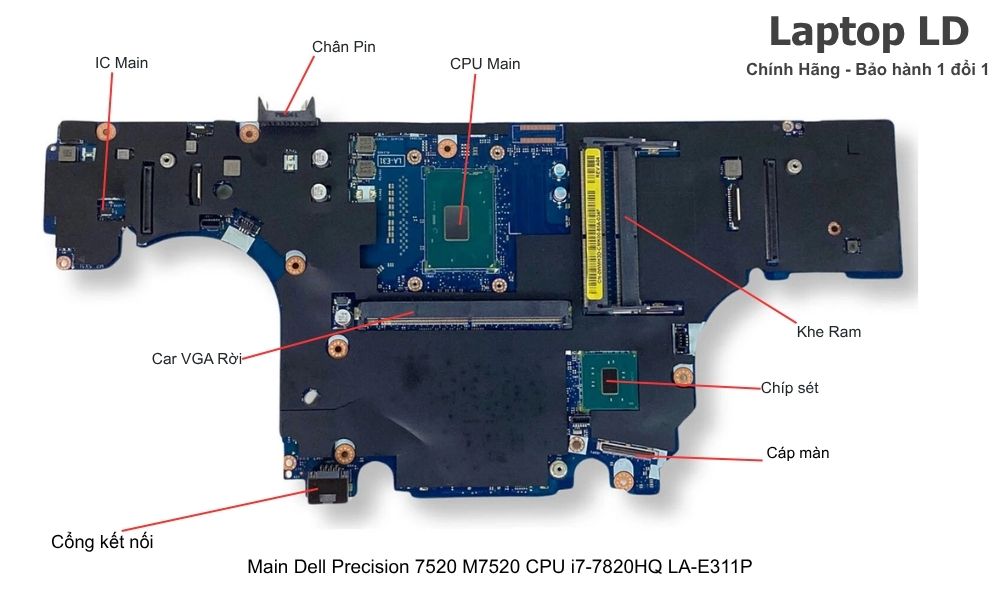 Laptop LD
Chính Hãng - Bảo hành 1 đổi 1

IC Main

Chân Pin

CPU Main

Khe Ram

Car VGA Rời

Chíp sét

Cáp màn

Cổng kết nối

Main Dell Precision 7520 M7520 CPU i7-7820HQ LA-E311P