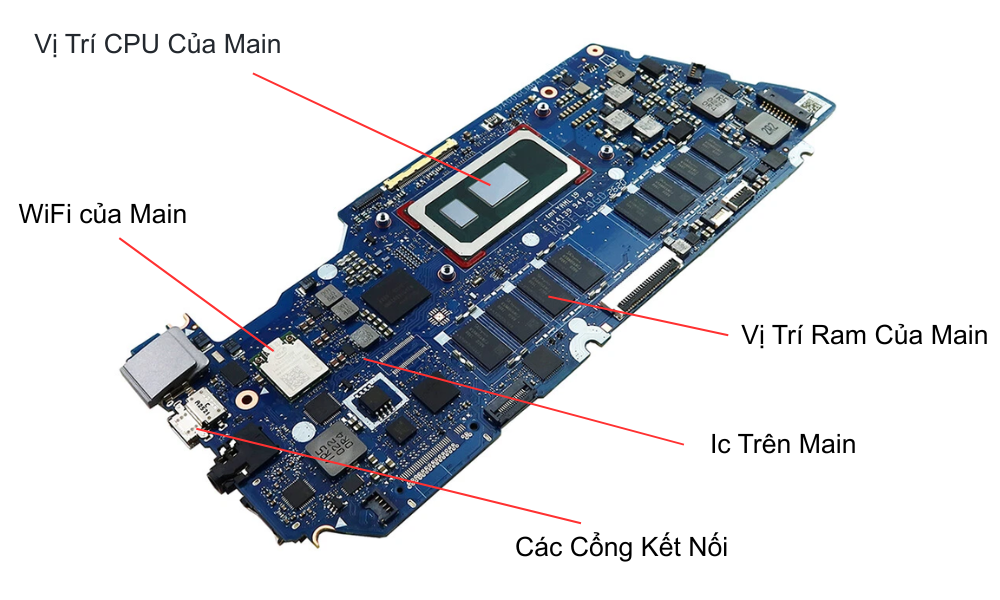 Vị Trí CPU Của Main

WiFi của Main

Vị Trí Ram Của Main

Ic Trên Main

Các Cổng Kết Nối