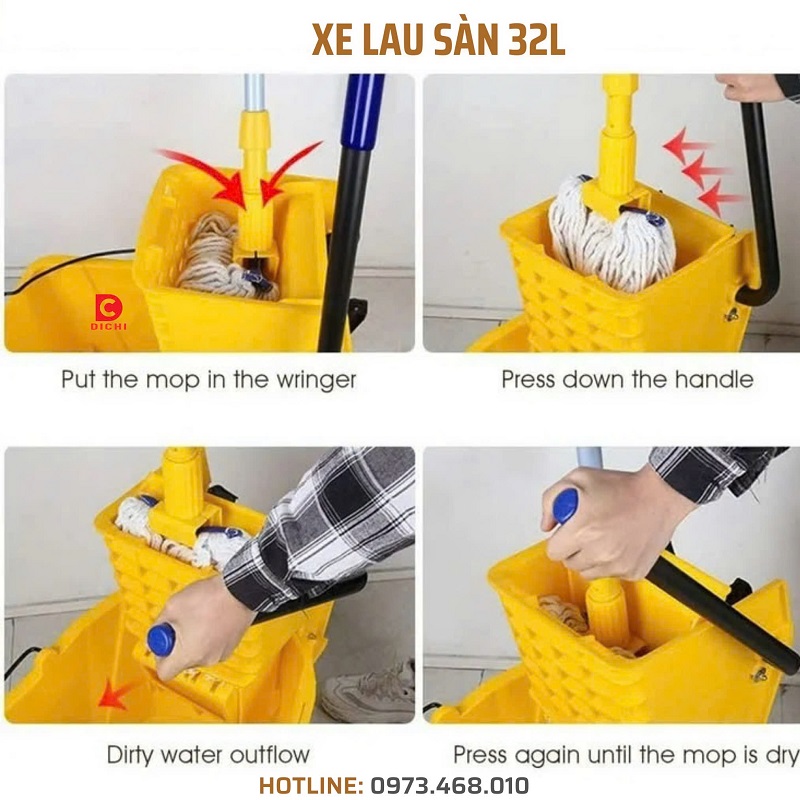 XE LAU SÀN 32L

DICHI

Put the mop in the wringer

Press down the handle

Dirty water outflow

Press again until the mop is dry

HOTLINE: 0973.468.010