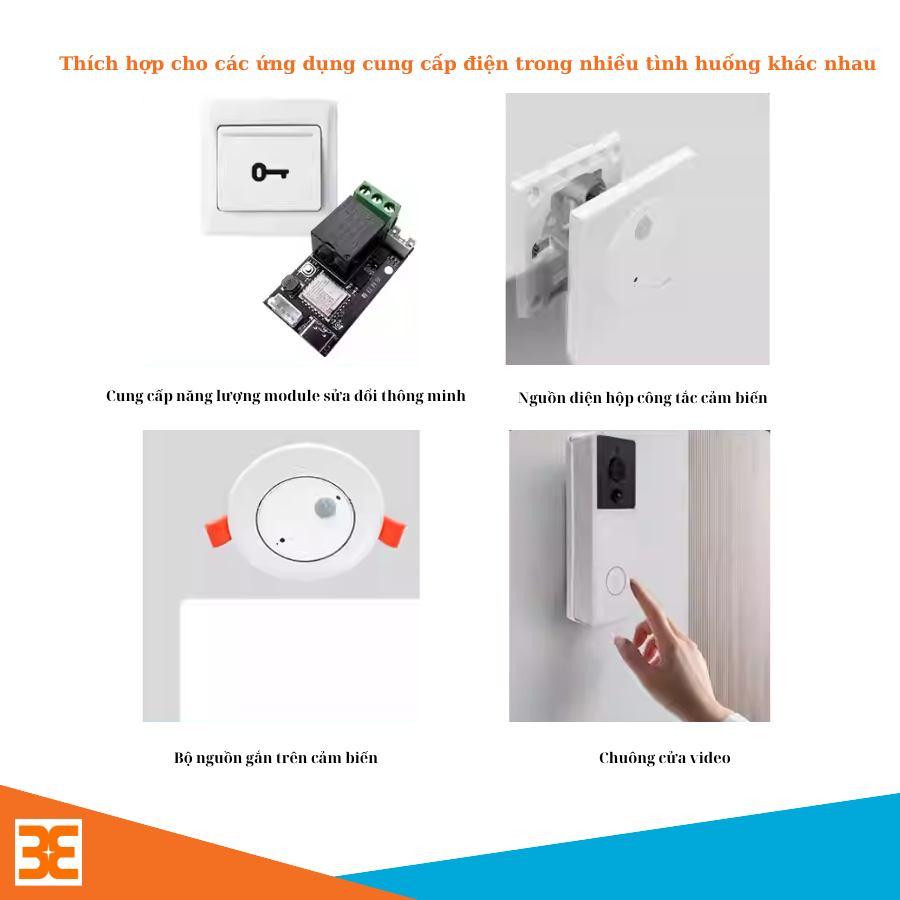 Thích hợp cho các ứng dụng cung cấp điện trong nhiều tình huống khác nhau

Cung cấp năng lượng module sửa đổi thông minh

Nguồn điện hộp công tắc cảm biến

Bộ nguồn gắn trên cảm biến

Chuông cửa video