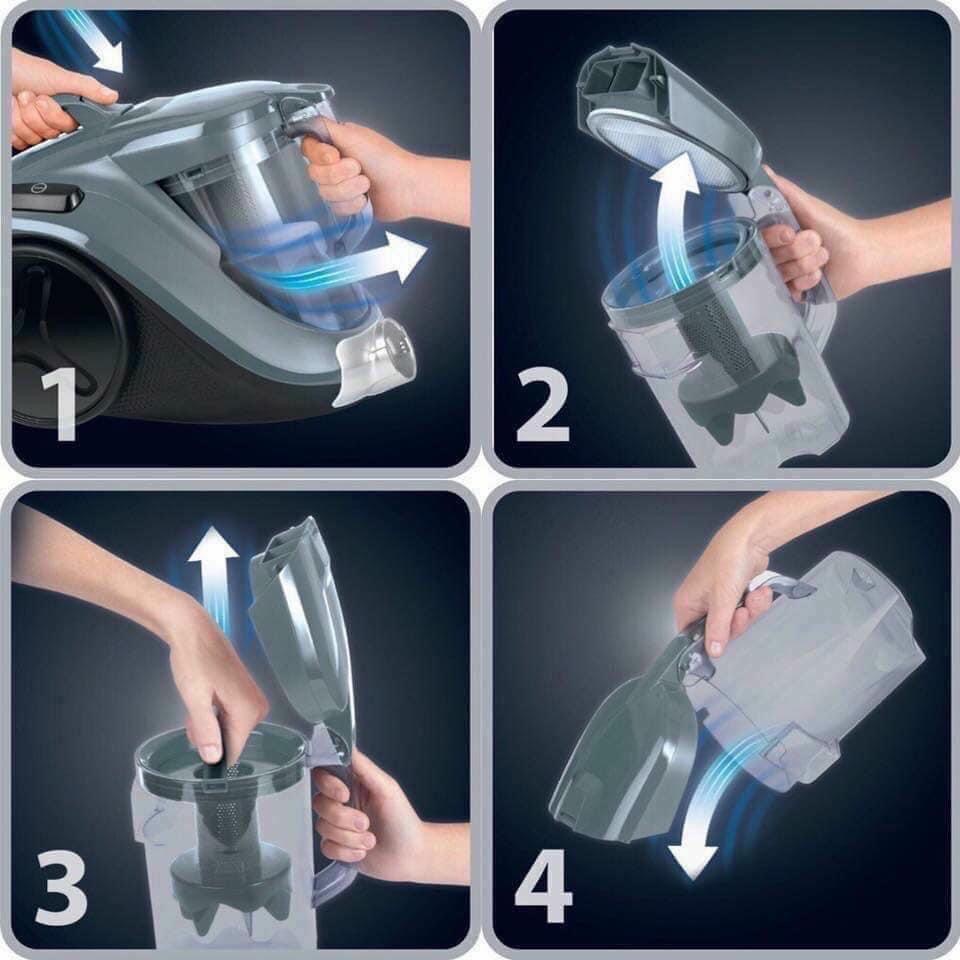 1

2

3

4