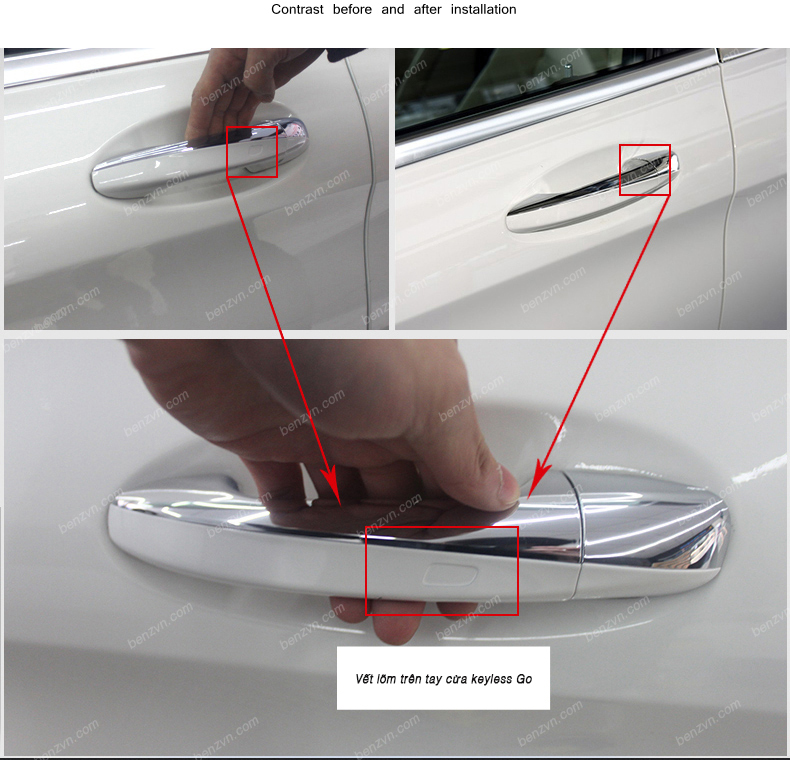 Contrast before and after installation

benzvn.com

Vết lõm trên tay cửa keyless Go