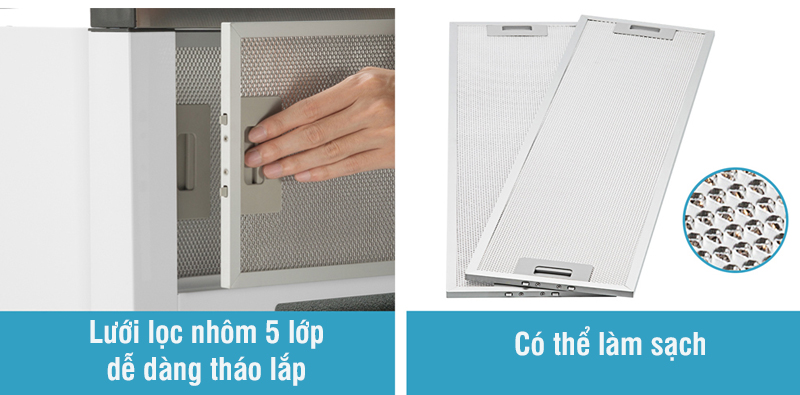 Lưới lọc nhôm 5 lớp
dễ dàng tháo lắp

Có thể làm sạch