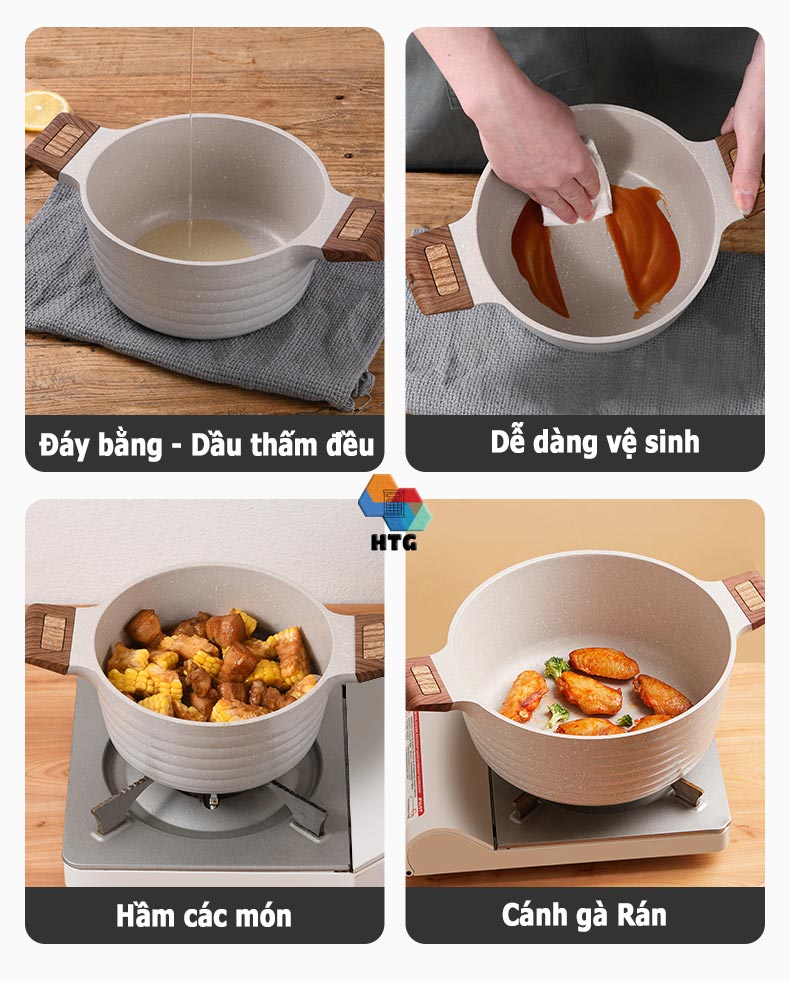 Đáy bằng - Dầu thấm đều

Dễ dàng vệ sinh

HTG

Hầm các món

Cánh gà Rán