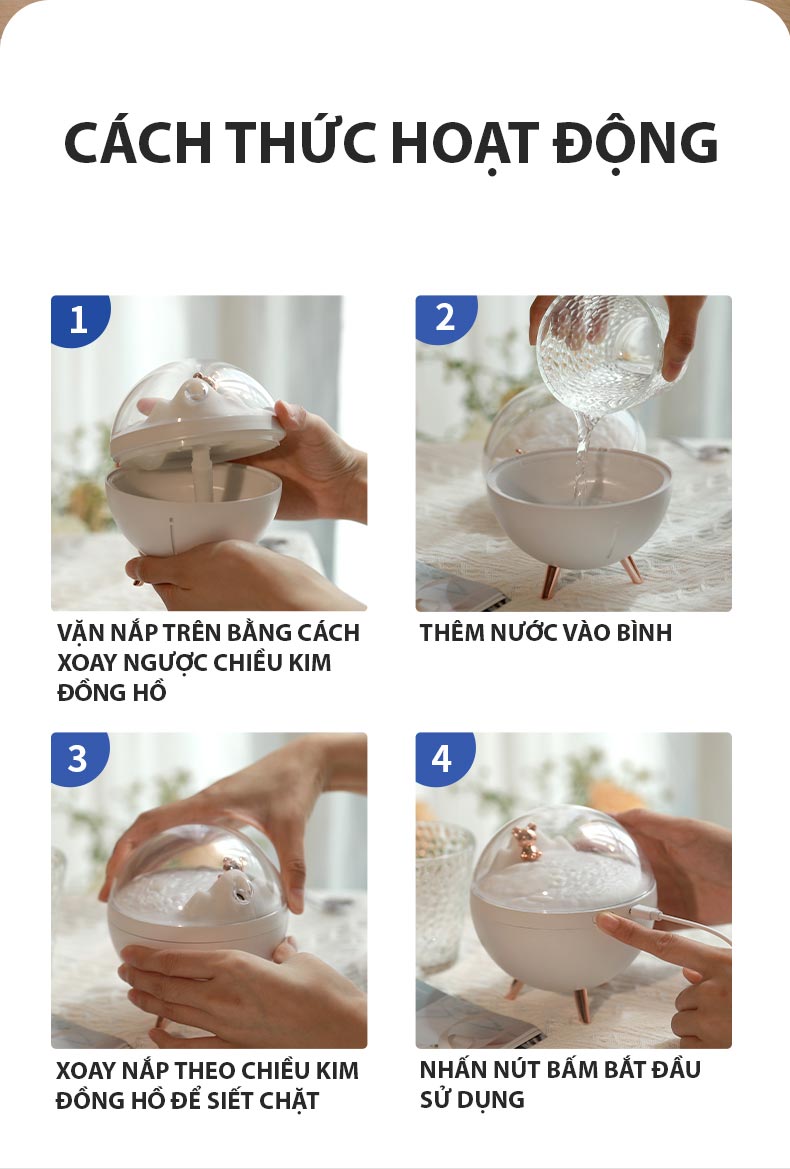 CÁCH THỨC HOẠT ĐỘNG

1

VẶN NẮP TRÊN BẰNG CÁCH XOAY NGƯỢC CHIỀU KIM ĐỒNG HỒ

2

THÊM NƯỚC VÀO BÌNH

3

XOAY NẮP THEO CHIỀU KIM ĐỒNG HỒ ĐỂ SIẾT CHẶT

4

NHẤN NÚT BẤM BẮT ĐẦU SỬ DỤNG