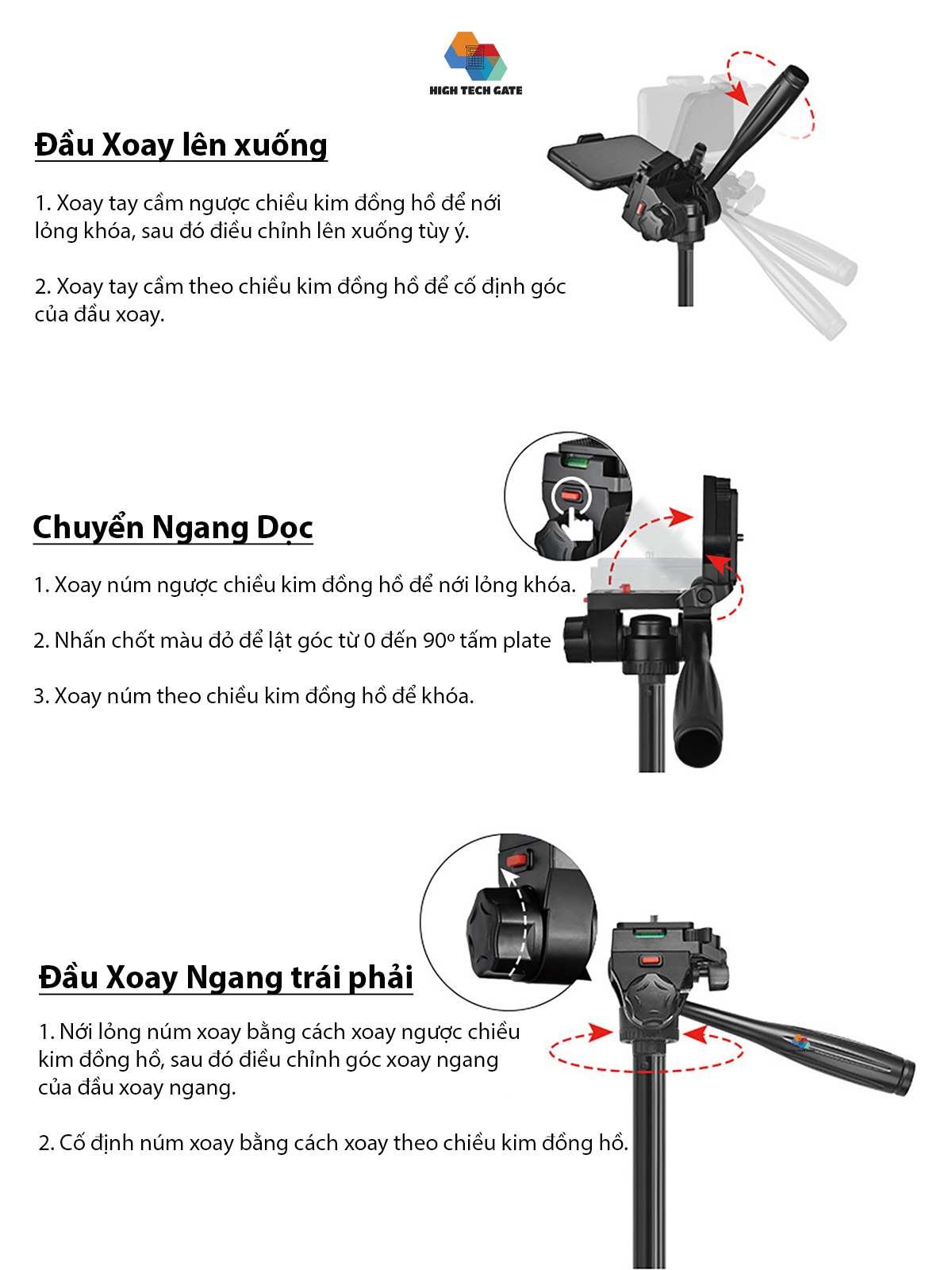 HIGH TECH GATE

Đầu Xoay lên xuống

1. Xoay tay cầm ngược chiều kim đồng hồ để nới lỏng khóa, sau đó điều chỉnh lên xuống tùy ý.

2. Xoay tay cầm theo chiều kim đồng hồ để cố định góc của đầu xoay.

Chuyển Ngang Dọc

1. Xoay núm ngược chiều kim đồng hồ để nới lỏng khóa.

2. Nhấn chốt màu đỏ để lật góc từ 0 đến 90º tấm plate

3. Xoay núm theo chiều kim đồng hồ để khóa.

Đầu Xoay Ngang trái phải

1. Nới lỏng núm xoay bằng cách xoay ngược chiều kim đồng hồ, sau đó điều chỉnh góc xoay ngang của đầu xoay ngang.

2. Cố định núm xoay bằng cách xoay theo chiều kim đồng hồ.