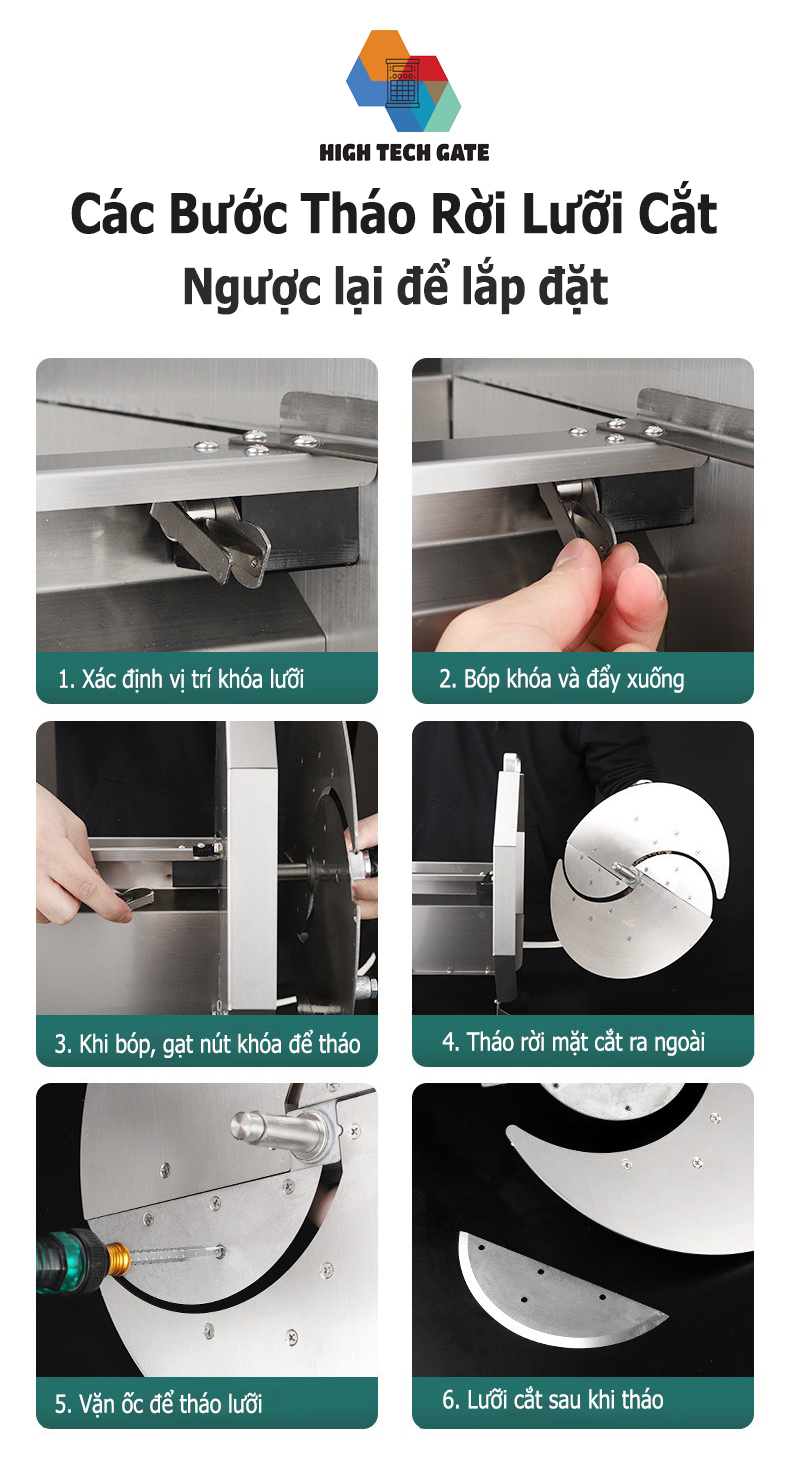 HIGH TECH GATE

Các Bước Tháo Rời Lưỡi Cắt

Ngược lại để lắp đặt

1. Xác định vị trí khóa lưỡi

2. Bóp khóa và đẩy xuống

3. Khi bóp, gạt nút khóa để tháo

4. Tháo rời mặt cắt ra ngoài

5. Vặn ốc để tháo lưỡi

6. Lưỡi cắt sau khi tháo