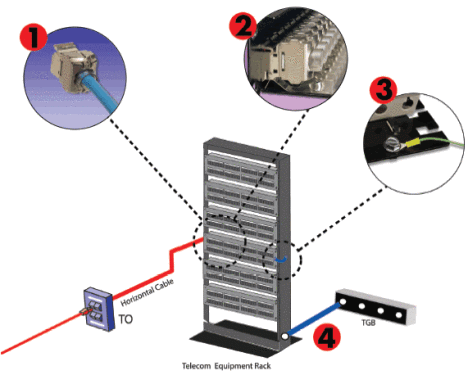 1

2

3

Horizontal Cable

TO

TGB

4

Telecom Equipment Rack