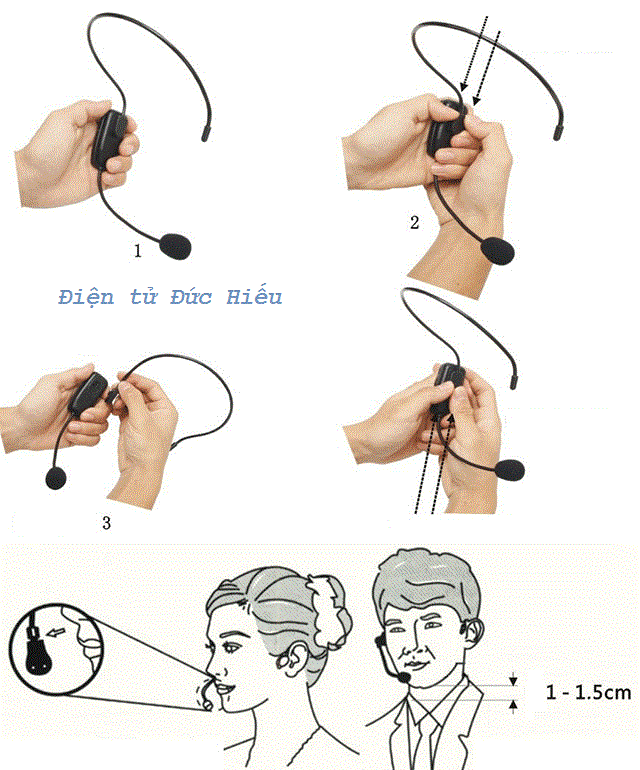 1

2

Điện tử Đức Hiếu

3

1 - 1.5cm