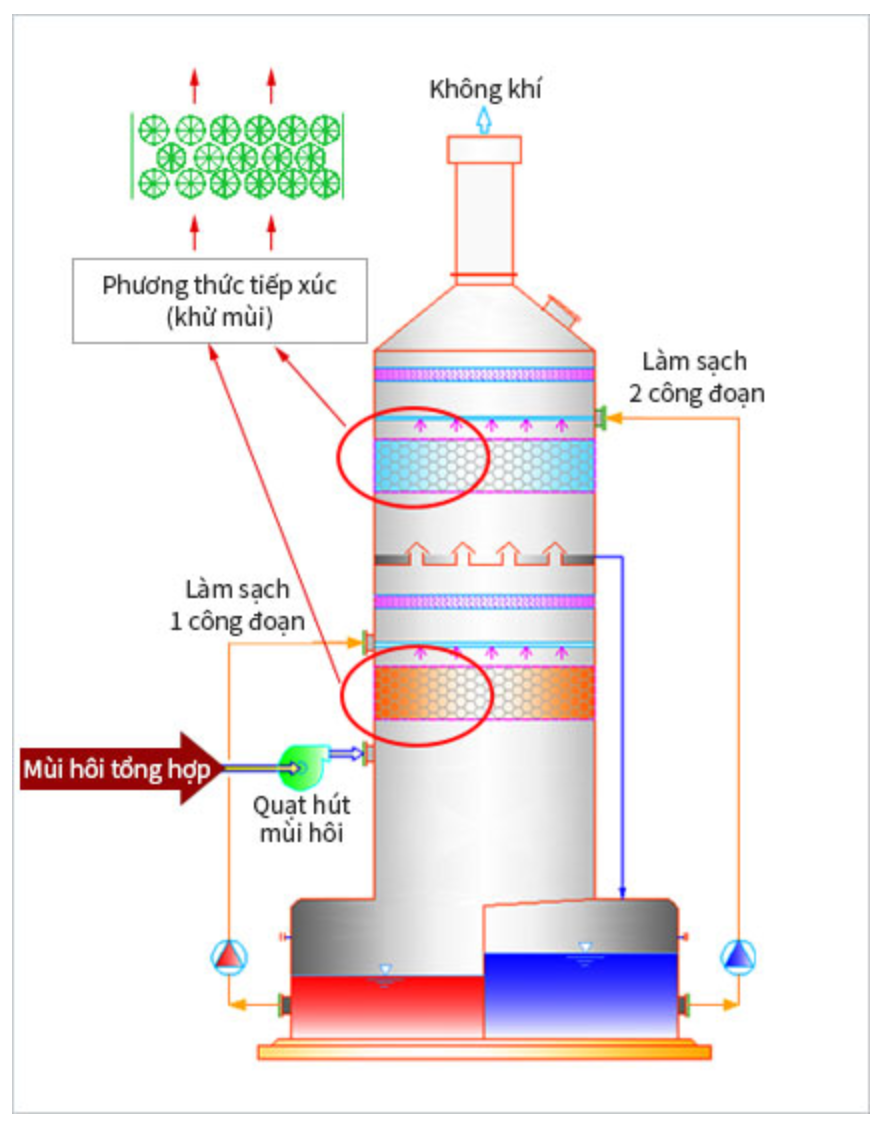 Không khí

Phương thức tiếp xúc
(khử mùi)

Làm sạch
2 công đoạn

Làm sạch
1 công đoạn

Mùi hôi tổng hợp

Quạt hút
mùi hôi