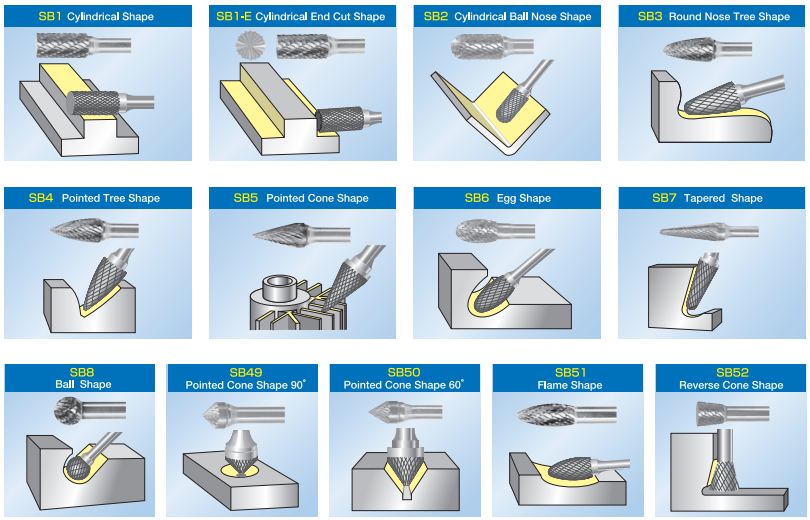 SB1 Cylindrical Shape

SB1-E Cylindrical End Cut Shape

SB2 Cylindrical Ball Nose Shape

SB3 Round Nose Tree Shape

SB4 Pointed Tree Shape

SB5 Pointed Cone Shape

SB6 Egg Shape

SB7 Tapered Shape

SB8 Ball Shape

SB49 Pointed Cone Shape 90°

SB50 Pointed Cone Shape 60°

SB51 Flame Shape

SB52 Reverse Cone Shape