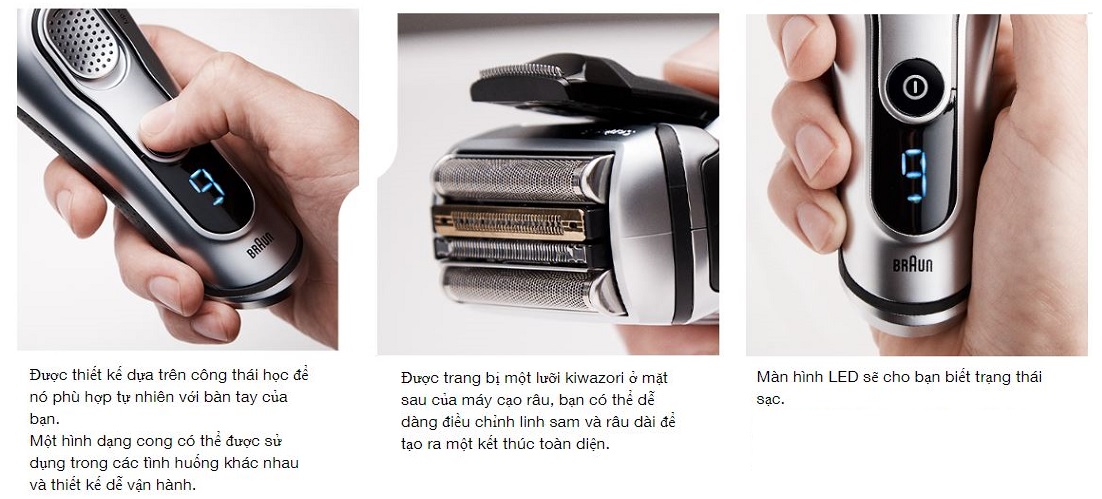 9

BRAUN

Được thiết kế dựa trên công thái học để nó phù hợp tự nhiên với bàn tay của bạn.
Một hình dạng cong có thể được sử dụng trong các tình huống khác nhau và thiết kế dễ vận hành.

Được trang bị một lưỡi kiwazori ở mặt sau của máy cạo râu, bạn có thể dễ dàng điều chỉnh linh sam và râu dài để tạo ra một kết thúc toàn diện.

9

BRAUN

Màn hình LED sẽ cho bạn biết trạng thái sạc.