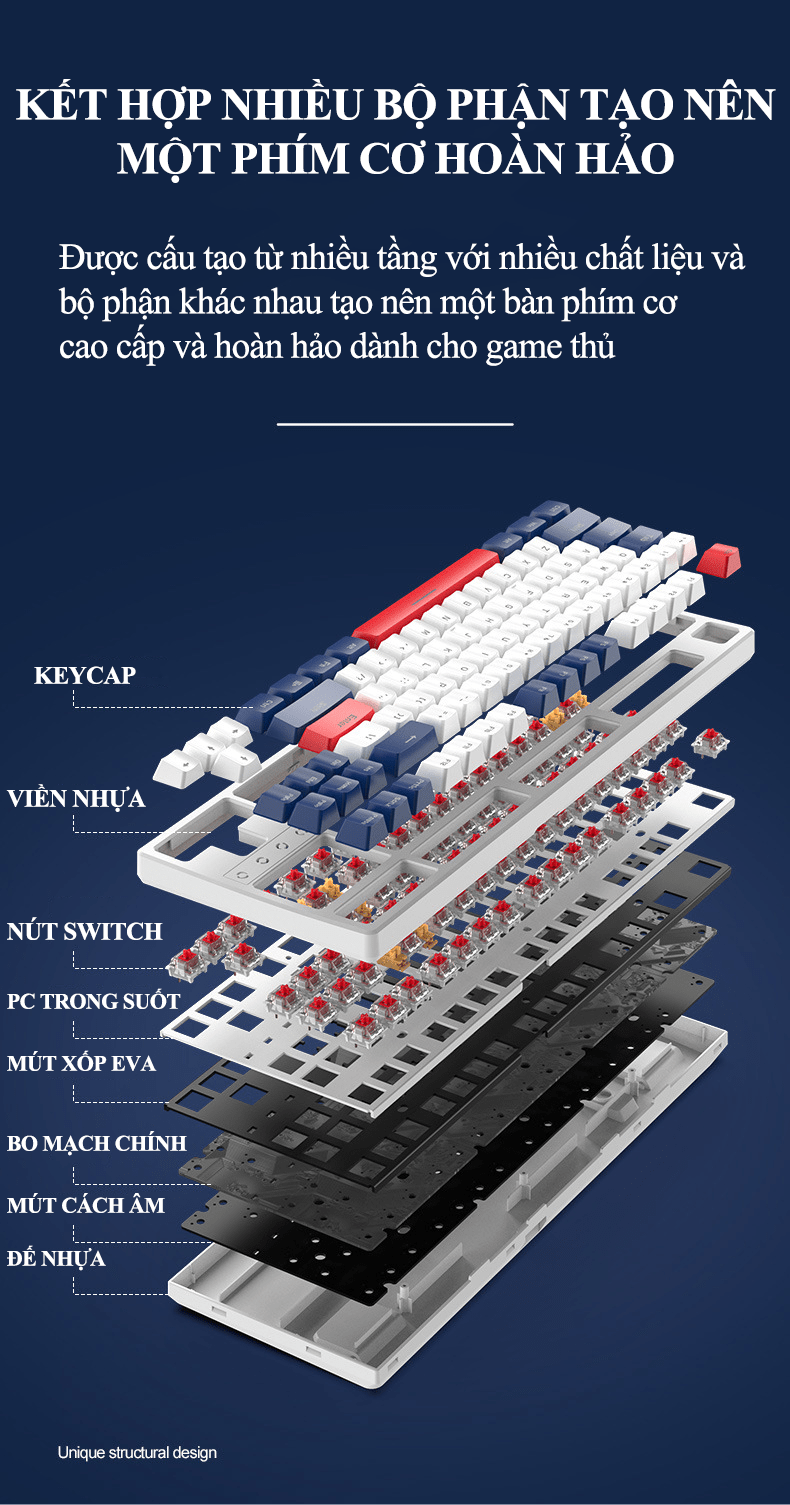 KẾT HỢP NHIỀU BỘ PHẬN TẠO NÊN MỘT PHÍM CƠ HOÀN HẢO

Được cấu tạo từ nhiều tầng với nhiều chất liệu và bộ phận khác nhau tạo nên một bàn phím cơ cao cấp và hoàn hảo dành cho game thủ

KEYCAP

VIỀN NHỰA

NÚT SWITCH

PC TRONG SUỐT

MÚT XỐP EVA

BO MẠCH CHÍNH

MÚT CÁCH ÂM

ĐẾ NHỰA

Unique structural design