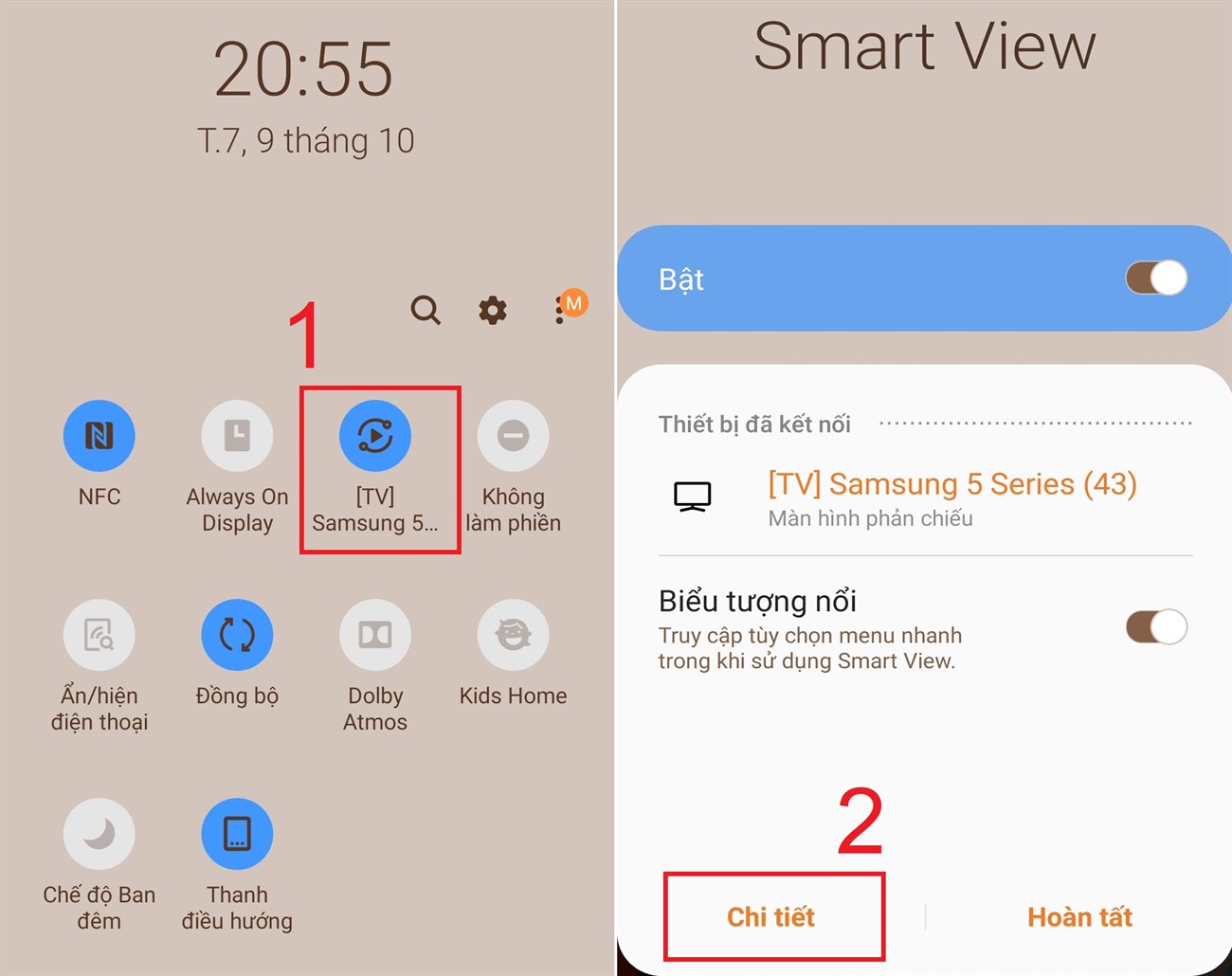 20:55
T.7, 9 tháng 10

M

1

NFC

Always On Display

[TV] Samsung 5...

Không làm phiền

Ẩn/hiện điện thoại

Đồng bộ

Dolby Atmos

Kids Home

Chế độ Ban đêm

Thanh điều hướng

Smart View

Bật

Thiết bị đã kết nối

[TV] Samsung 5 Series (43)
Màn hình phản chiếu

Biểu tượng nổi
Truy cập tùy chọn menu nhanh trong khi sử dụng Smart View.

2

Chi tiết

Hoàn tất