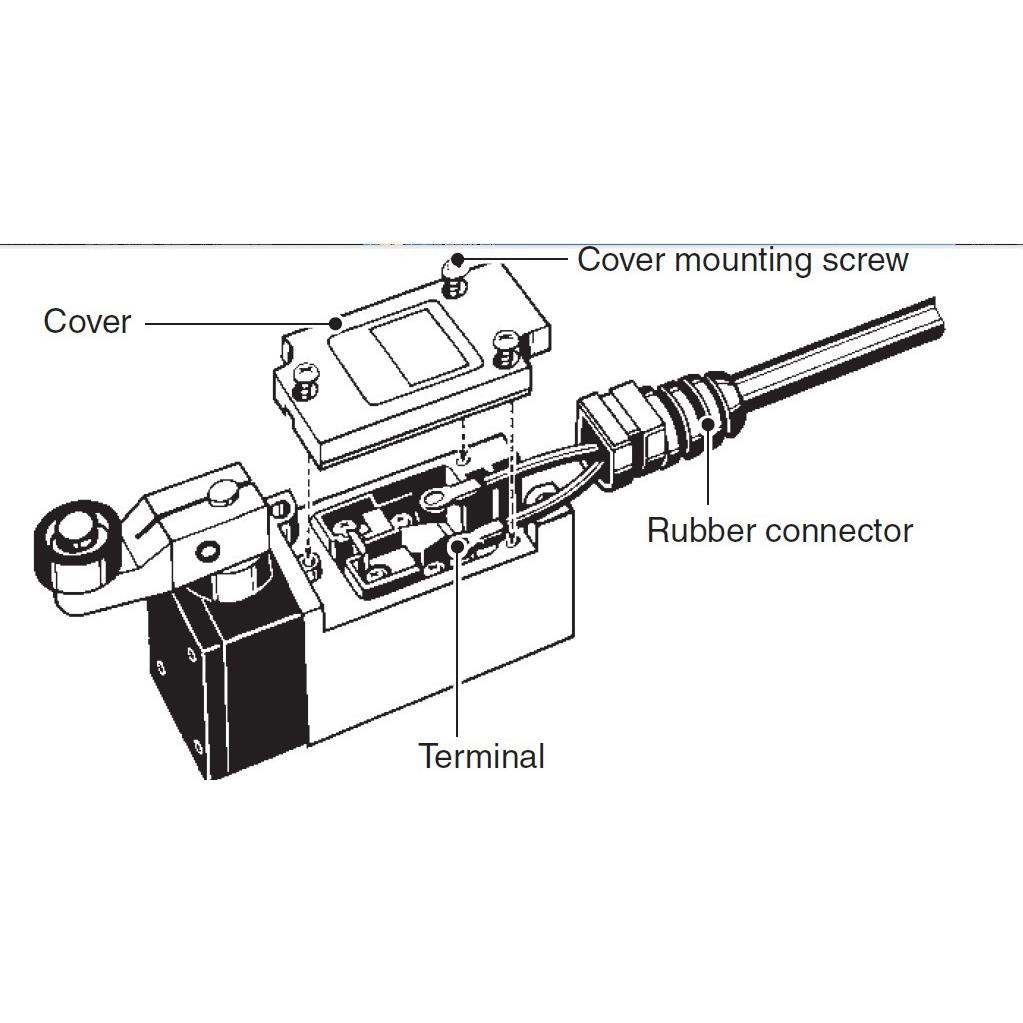 Cover mounting screw
Cover
Rubber connector
Terminal