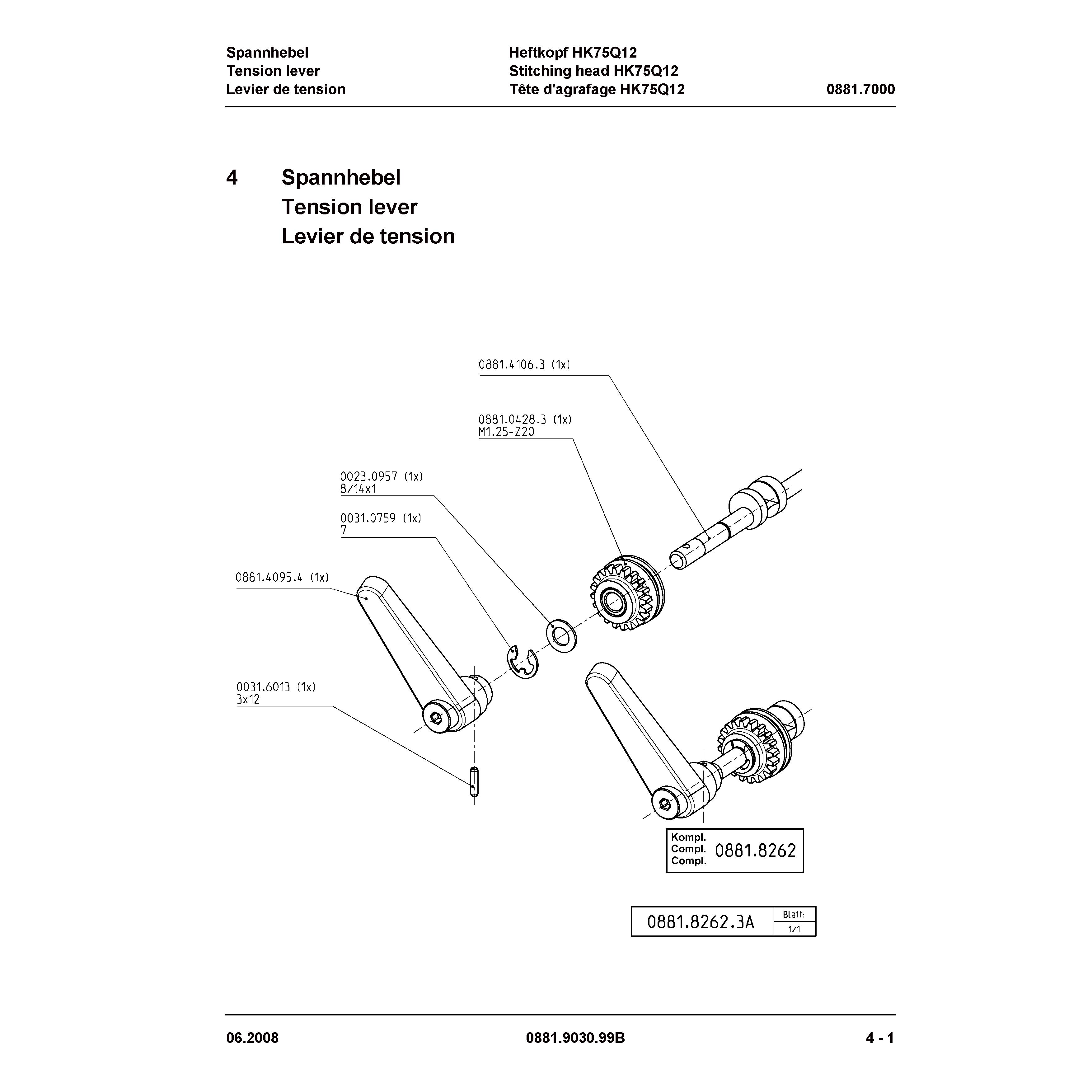 Spannhebel
Tension lever
Levier de tension

Heftkopf HK75Q12
Stitching head HK75Q12
Tête d'agrafage HK75Q12

0881.7000

4 Spannhebel
Tension lever
Levier de tension

0881.4106.3 (1x)

0881.0428.3 (1x)
M1.25-Z20

0023.0957 (1x)
8/14x1

0031.0759 (1x)
7

0881.4095.4 (1x)

0031.6013 (1x)
3x12

Kompl.
Compl.
Compl.
0881.8262

0881.8262.3A
Blatt:
1/1

06.2008
0881.9030.99B
4 - 1