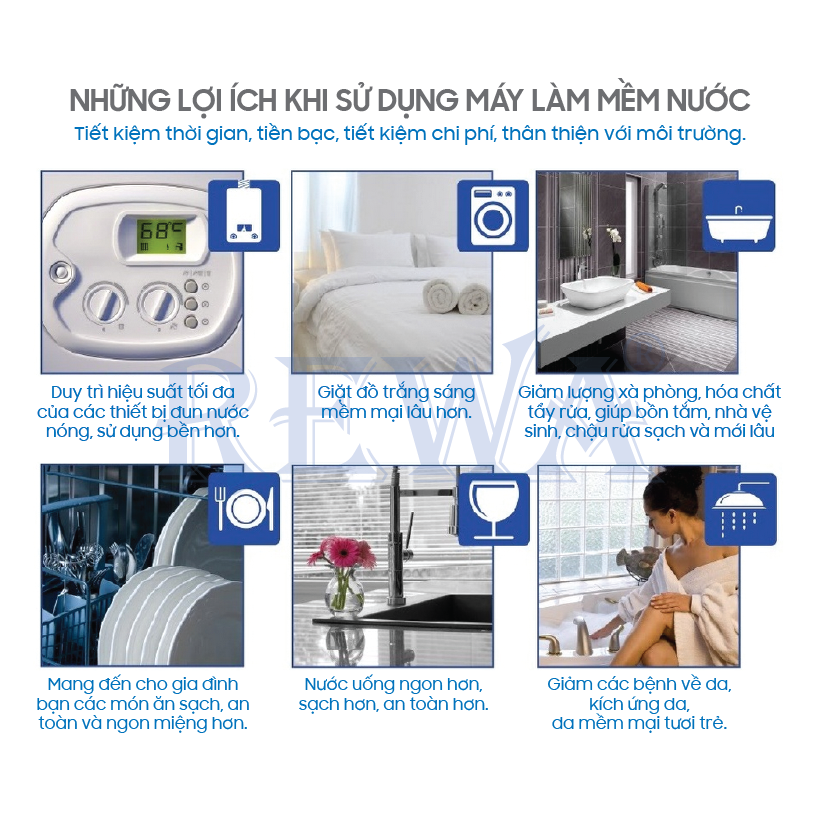 NHỮNG LỢI ÍCH KHI SỬ DỤNG MÁY LÀM MỀM NƯỚC
Tiết kiệm thời gian, tiền bạc, tiết kiệm chi phí, thân thiện với môi trường.

68°C

Duy trì hiệu suất tối đa của các thiết bị đun nước nóng, sử dụng bền hơn.

Giặt đồ trắng sáng mềm mại lâu hơn.

Giảm lượng xà phòng, hóa chất tẩy rửa, giúp bồn tắm, nhà vệ sinh, chậu rửa sạch và mới lâu

REWA

Mang đến cho gia đình bạn các món ăn sạch, an toàn và ngon miệng hơn.

Nước uống ngon hơn, sạch hơn, an toàn hơn.

Giảm các bệnh về da, kích ứng da, da mềm mại tươi trẻ.