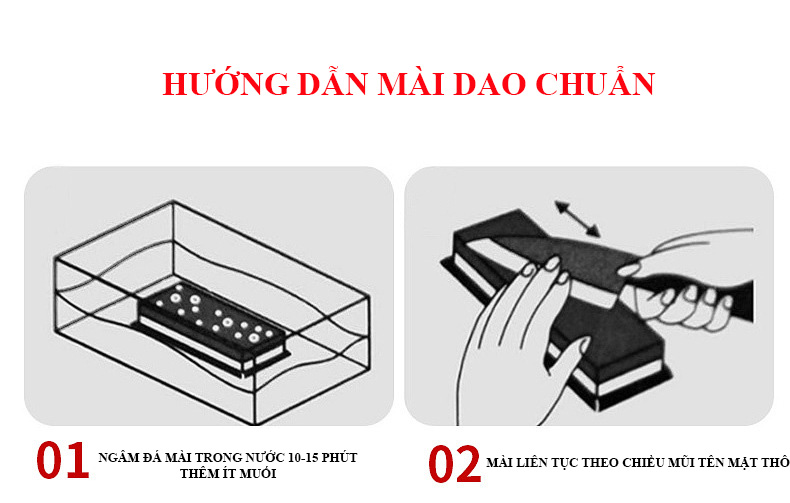 HƯỚNG DẪN MÀI DAO CHUẨN

01 NGÂM ĐÁ MÀI TRONG NƯỚC 10-15 PHÚT THÊM ÍT MUỐI

02 MÀI LIÊN TỤC THEO CHIỀU MŨI TÊN MẶT THÔ