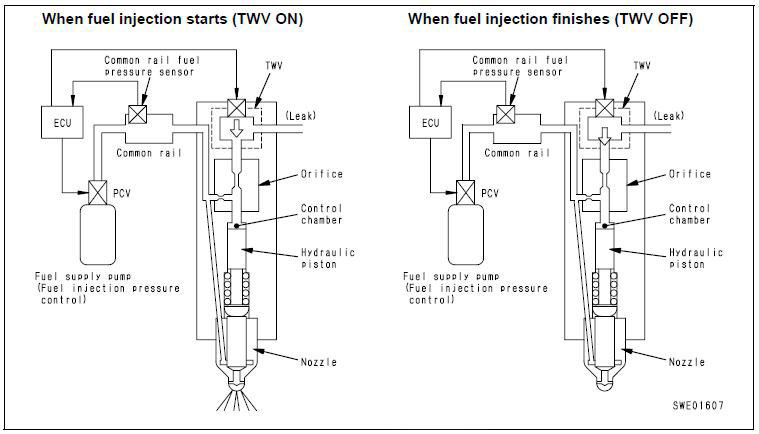 When fuel injection starts (TWV ON)

Common rail fuel pressure sensor

TWV

ECU

(Leak)

Common rail

Orifice

PCV

Control chamber

Hydraulic piston

Fuel supply pump (Fuel injection pressure control)

Nozzle

When fuel injection finishes (TWV OFF)

Common rail fuel pressure sensor

TWV

ECU

(Leak)

Common rail

Orifice

PCV

Control chamber

Hydraulic piston

Fuel supply pump (Fuel injection pressure control)

Nozzle

SWE01607