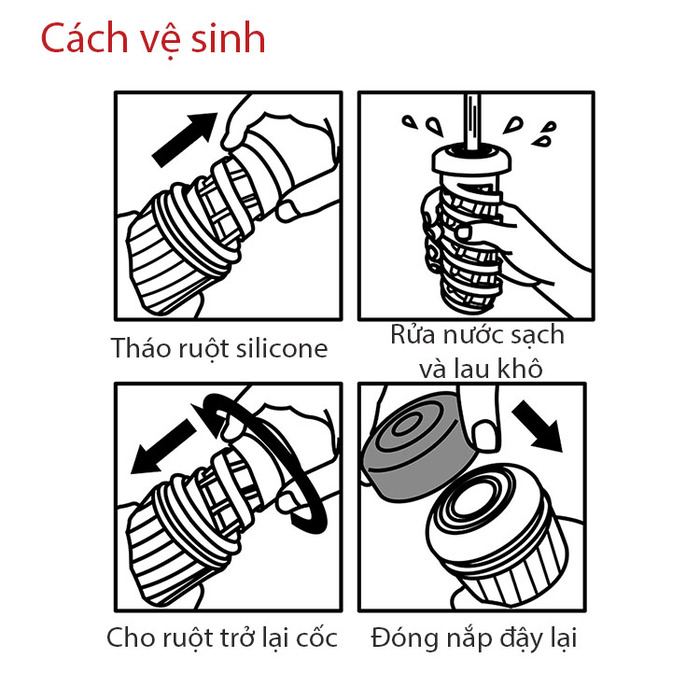 Cách vệ sinh

Tháo ruột silicone

Rửa nước sạch và lau khô

Cho ruột trở lại cốc

Đóng nắp đậy lại