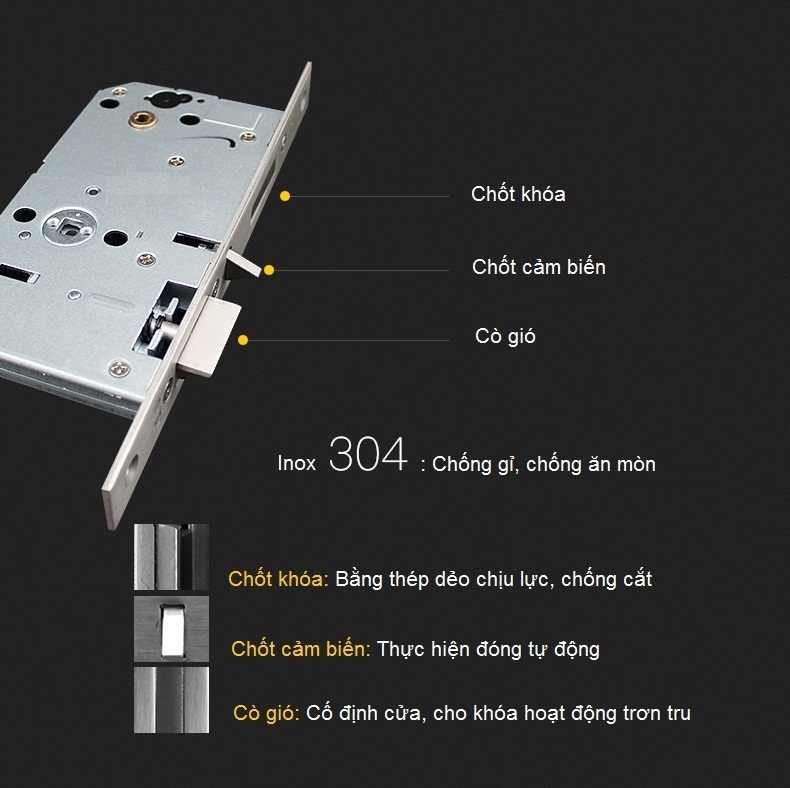 Chốt khóa

Chốt cảm biến

Cò gió

Inox 304 : Chống gỉ, chống ăn mòn

Chốt khóa: Bằng thép dẻo chịu lực, chống cắt

Chốt cảm biến: Thực hiện đóng tự động

Cò gió: Cố định cửa, cho khóa hoạt động trơn tru