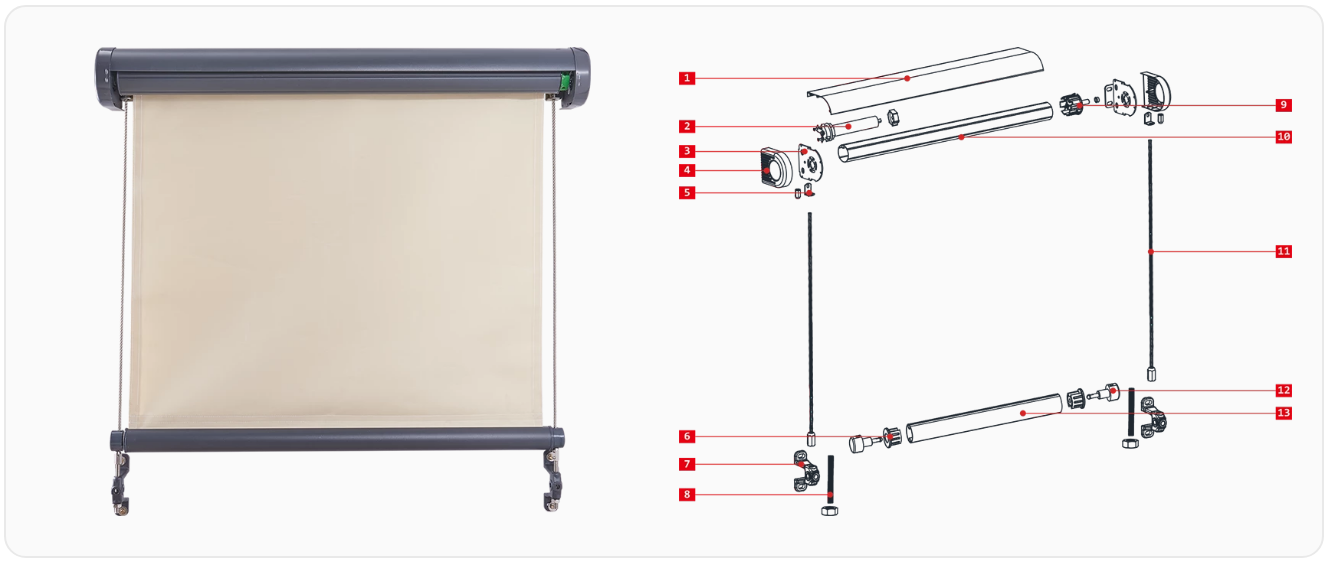 1
2
3
4
5
6
7
8
9
10
11
12
13