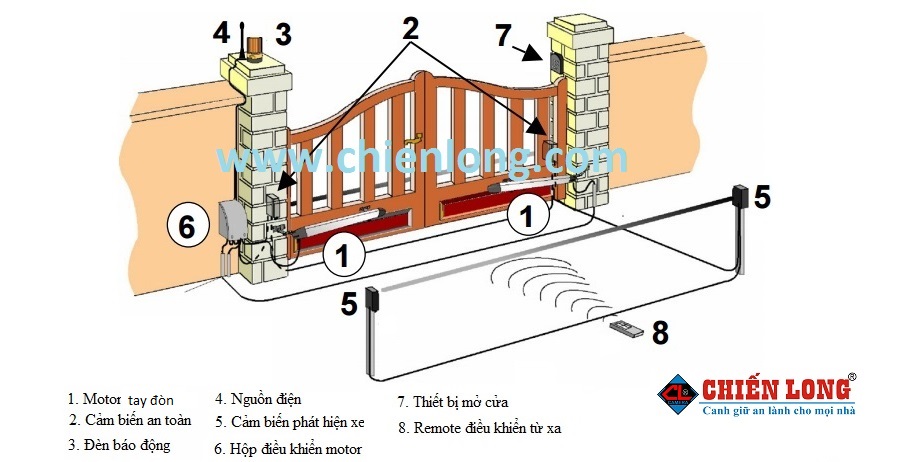 4 3
2
7
www.chienlong.com
6
1
1
5
5
8

1. Motor tay đòn
2. Cảm biến an toàn
3. Đèn báo động

4. Nguồn điện
5. Cảm biến phát hiện xe
6. Hộp điều khiển motor

7. Thiết bị mở cửa
8. Remote điều khiển từ xa

CHIẾN LONG®
Canh giữ an lành cho mọi nhà